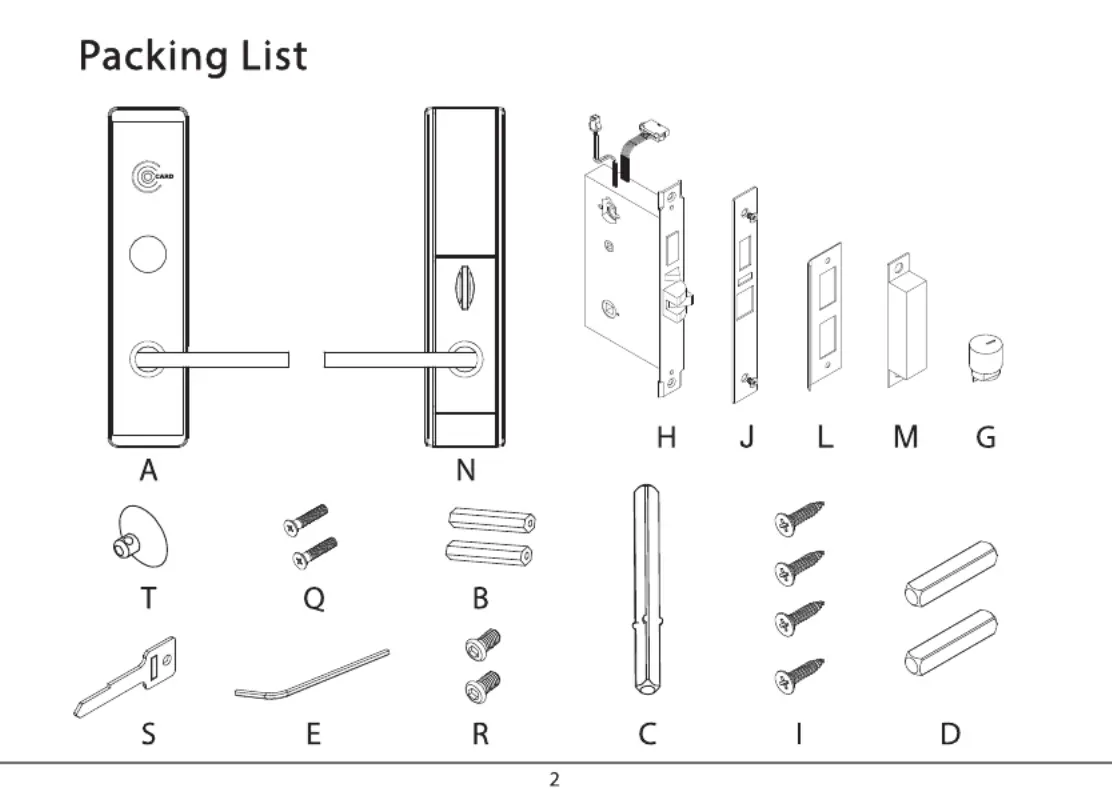 Packing List

CARD

A

N

H J L M G

T Q B

S E R C I D

2