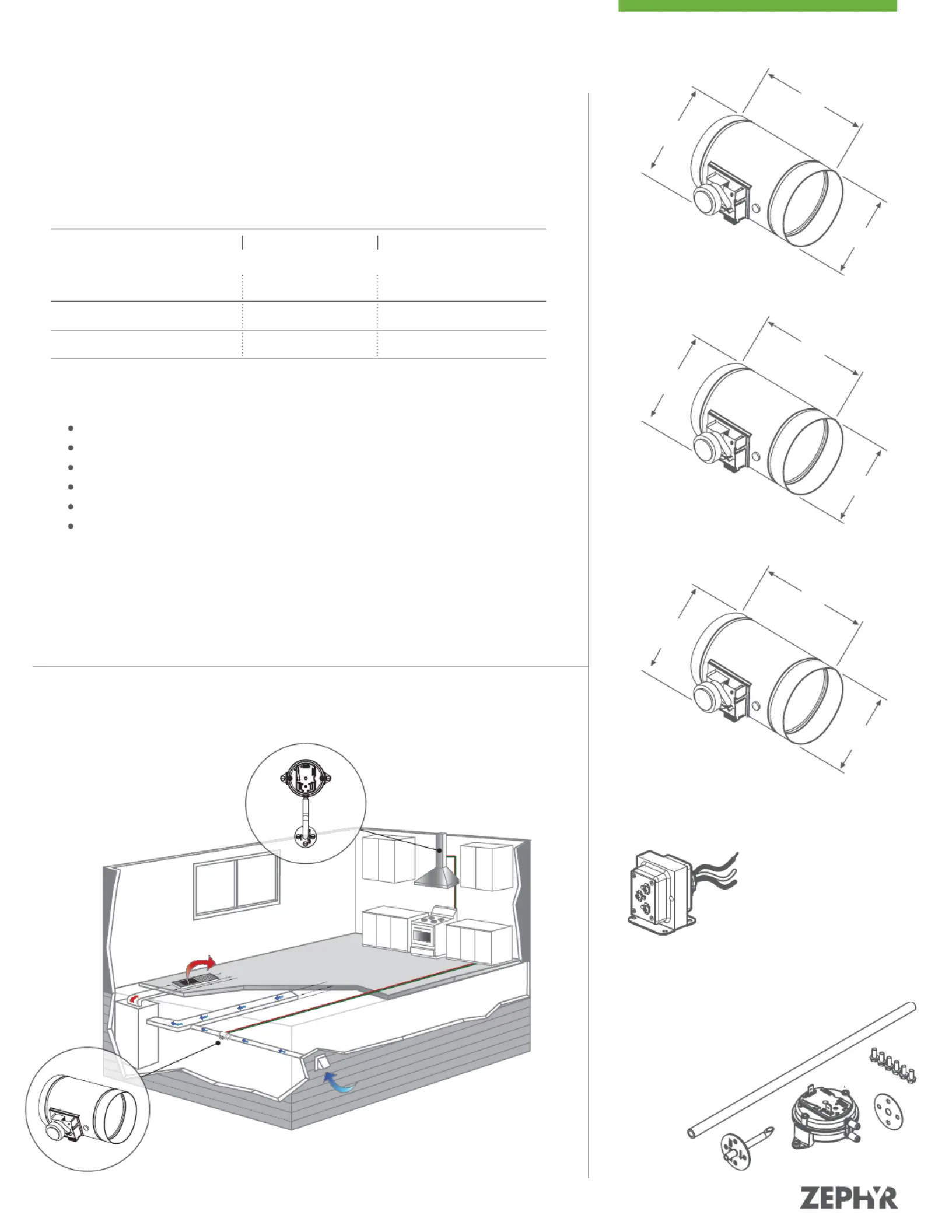 ZEPHYR