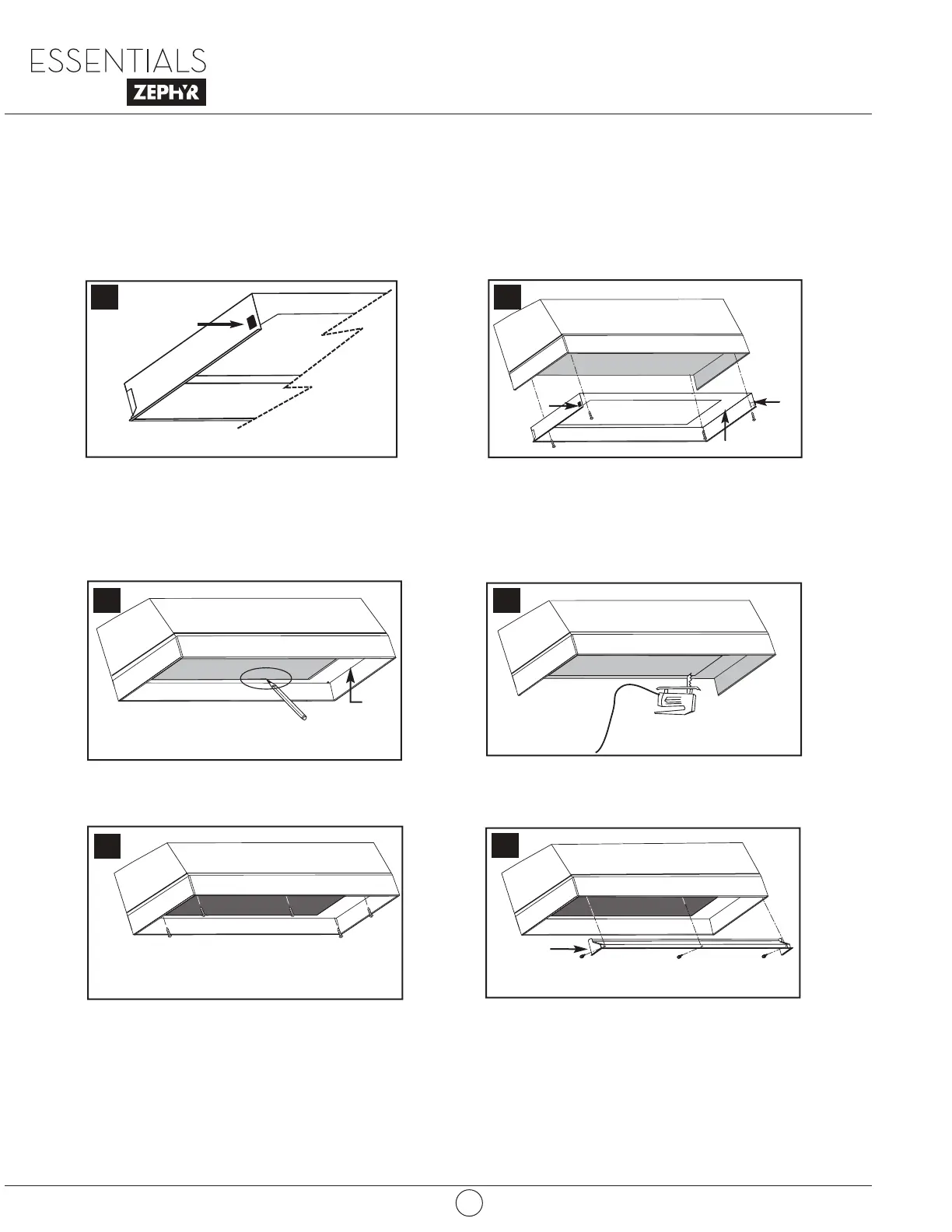 ESSENTIALS
ZEPHYR