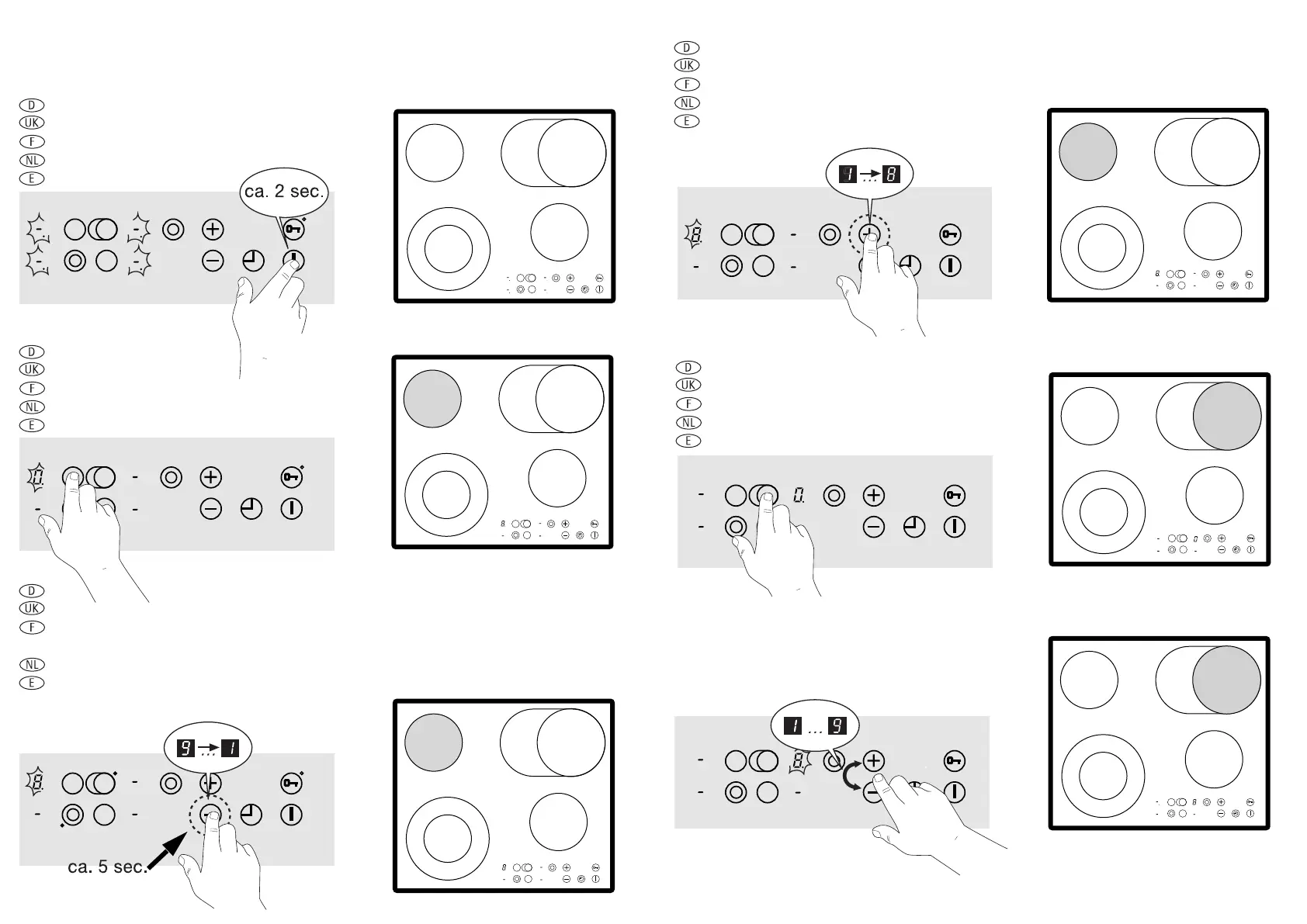 D
UK
F
NL
E

ca. 2 sec.

D
UK
F
NL
E

D
UK
F
NL
E

9 → 1

ca. 5 sec.

D
UK
F
NL
E

1 → 8

D
UK
F
NL
E

1 ... 9