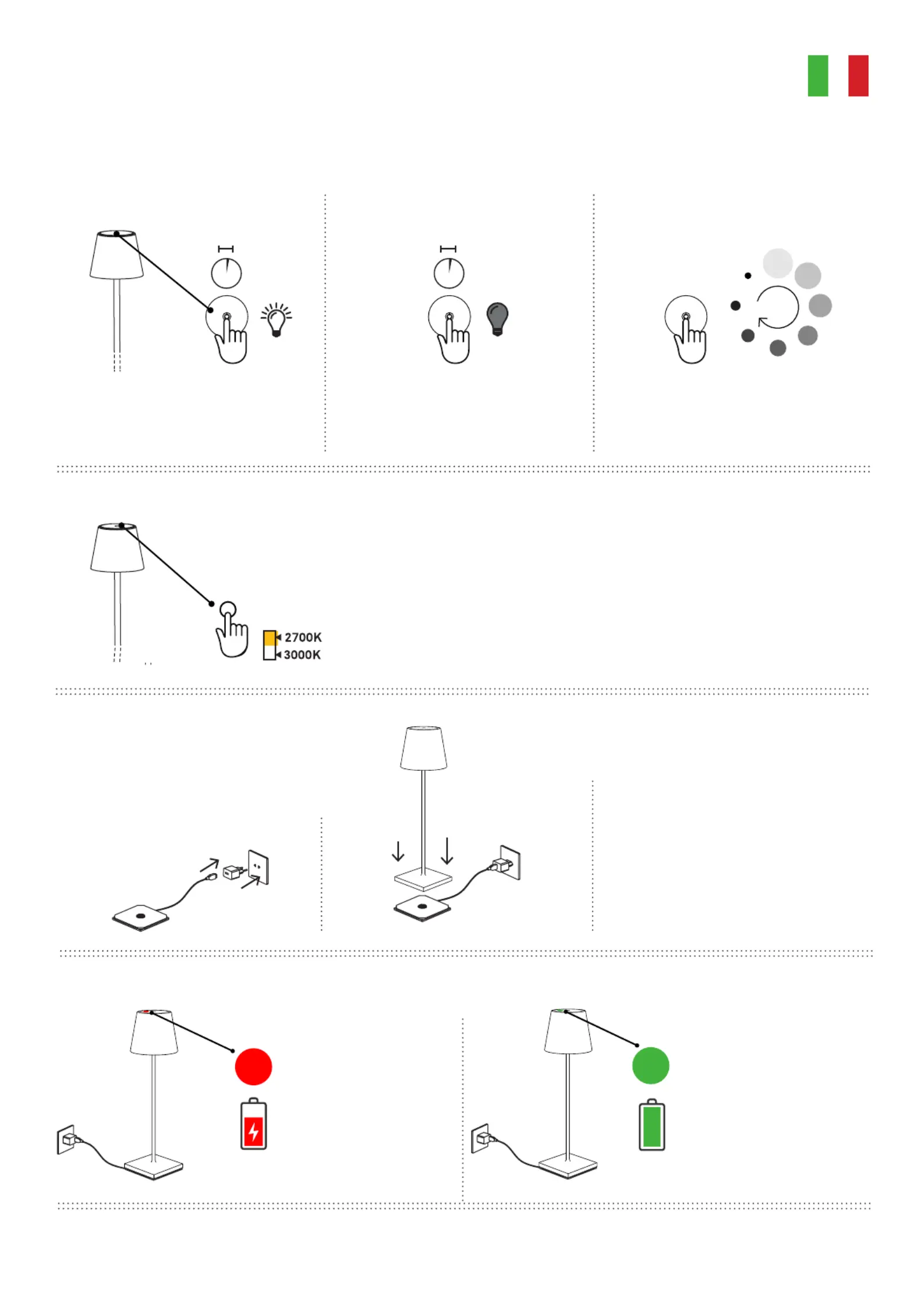 2700K
3000K