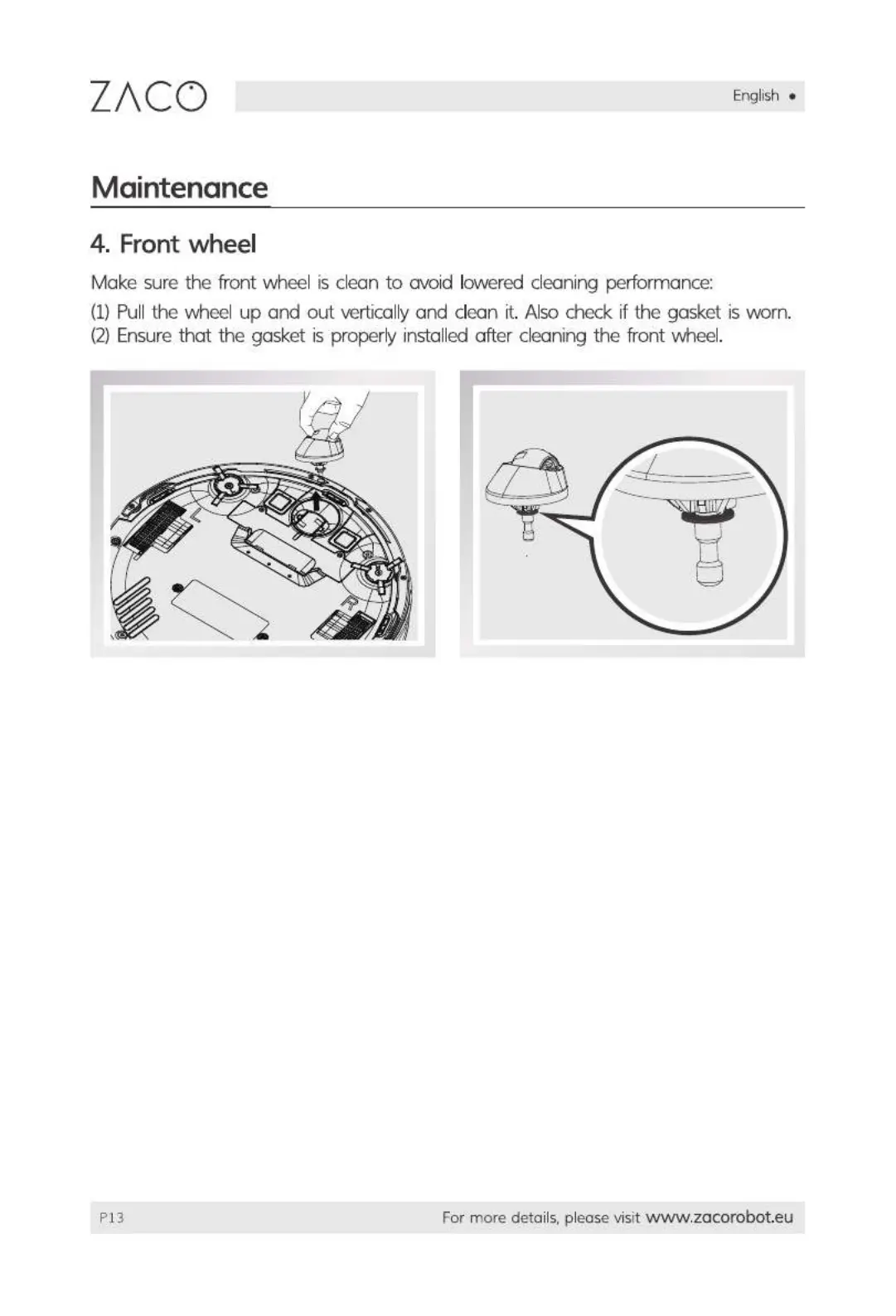 ZACO

English •

Maintenance

4. Front wheel

Make sure the front wheel is clean to avoid lowered cleaning performance:

(1) Pull the wheel up and out vertically and clean it. Also check if the gasket is worn.
(2) Ensure that the gasket is properly installed after cleaning the front wheel.

L

R

P13

For more details, please visit www.zacorobot.eu