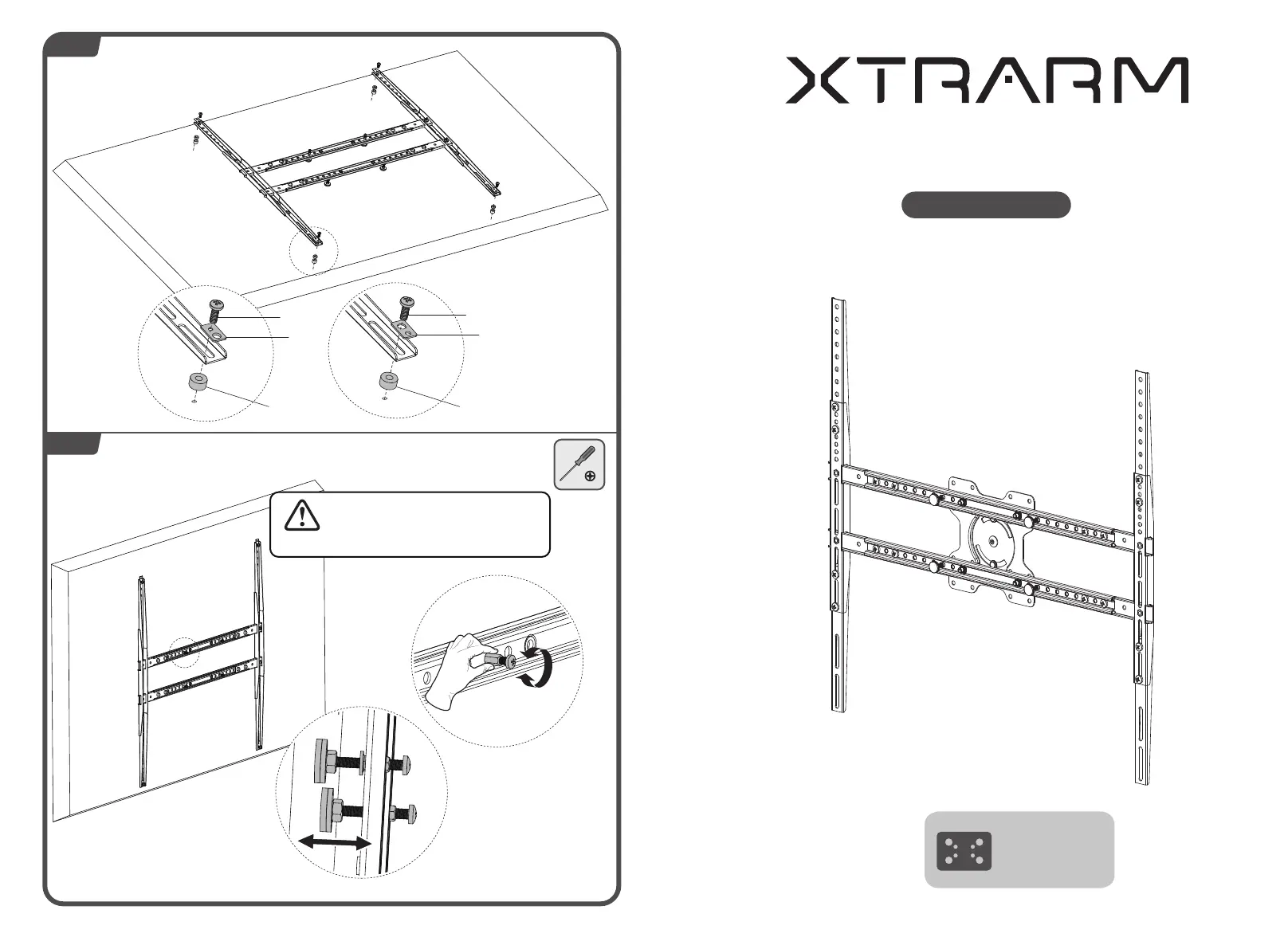 XTRARM