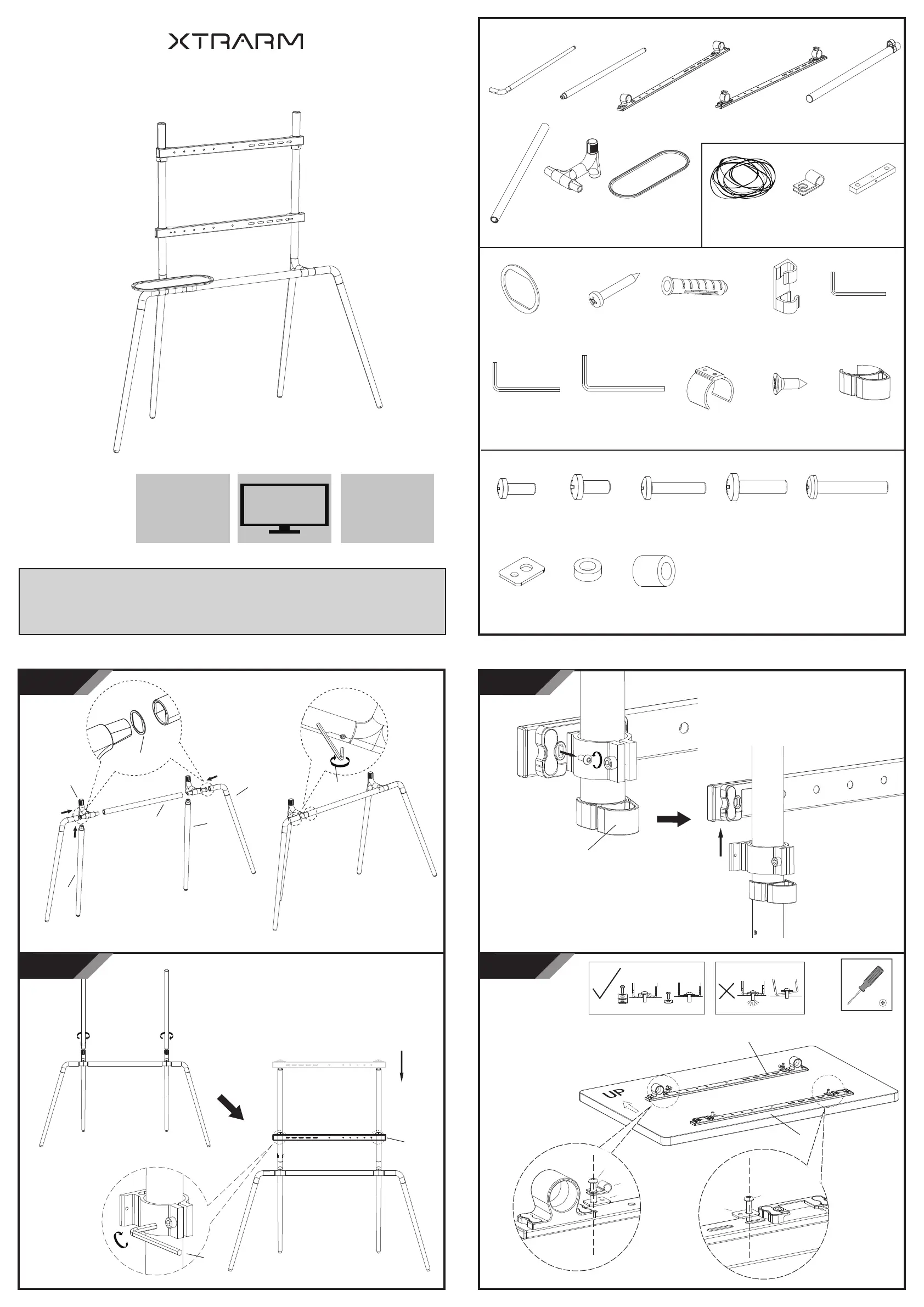 XTRARM

UP