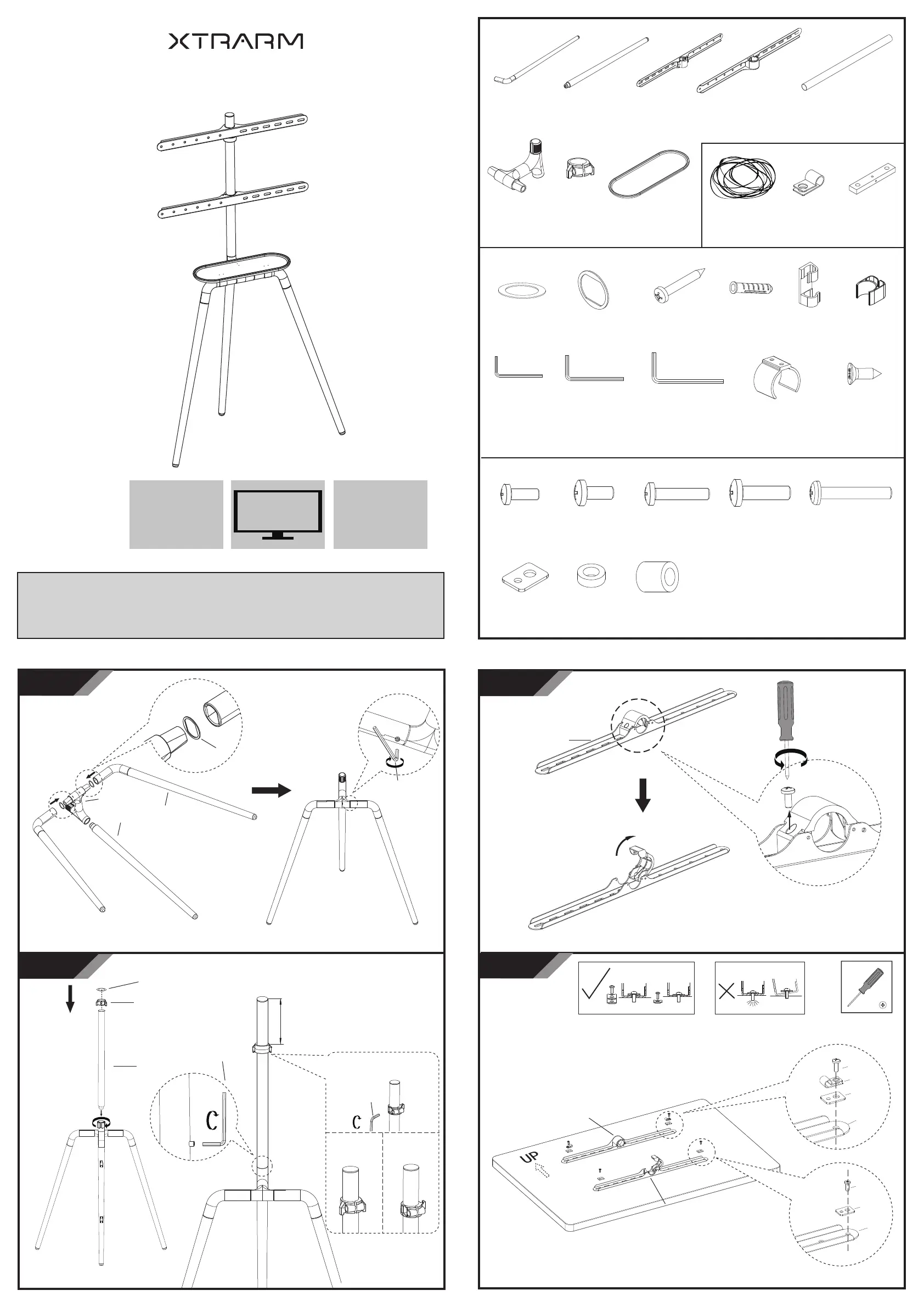 XTRARM

UP