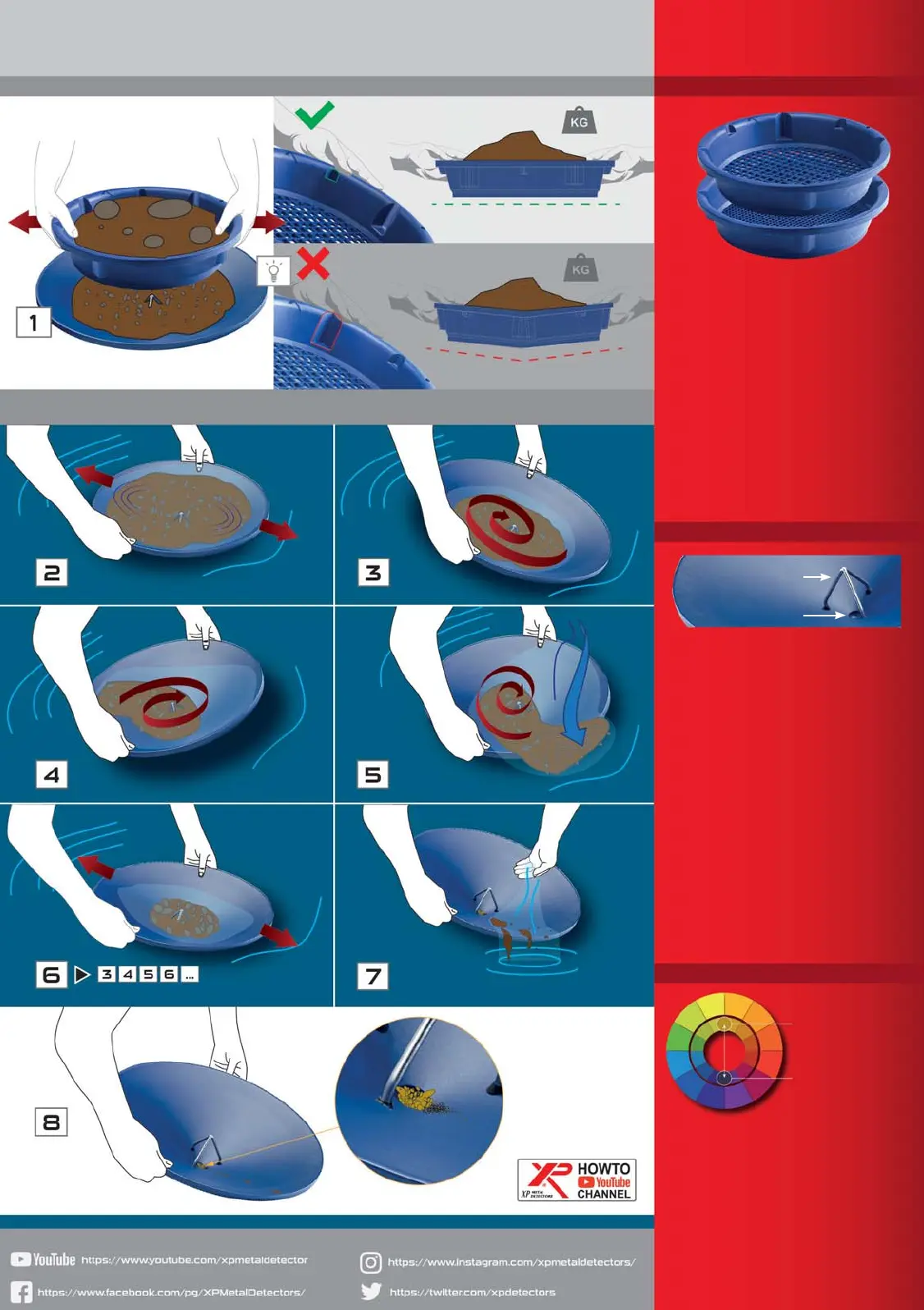 KG

KG

1

2

3

4

5

6 3 4 5 6 ...

7

8

XP METAL DETECTORS HOWTO YouTube CHANNEL

YouTube https://www.youtube.com/xpmetaldetector

https://www.instagram.com/xpmetaldetectors/

https://www.facebook.com/pg/XPMetalDetectors/

https://twitter.com/xpdetectors