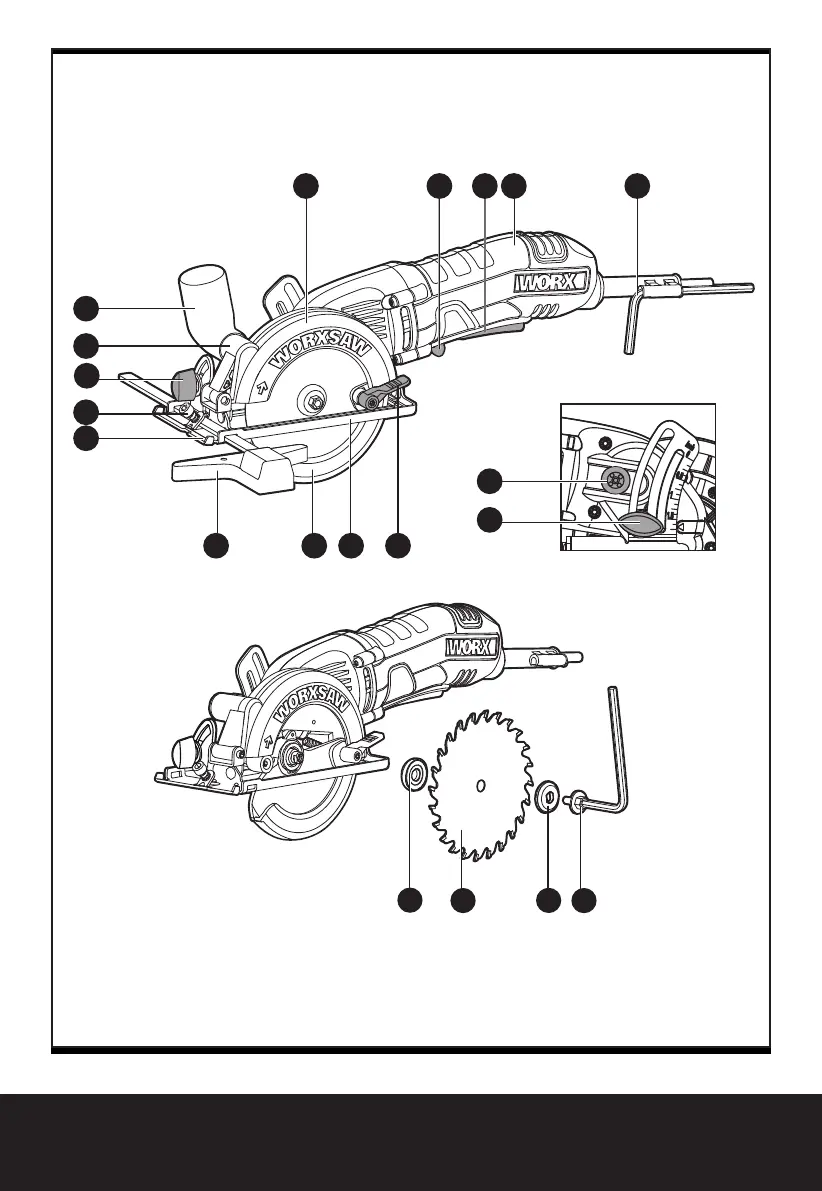 WORXSAW

WORX

WORXSAW

WORX