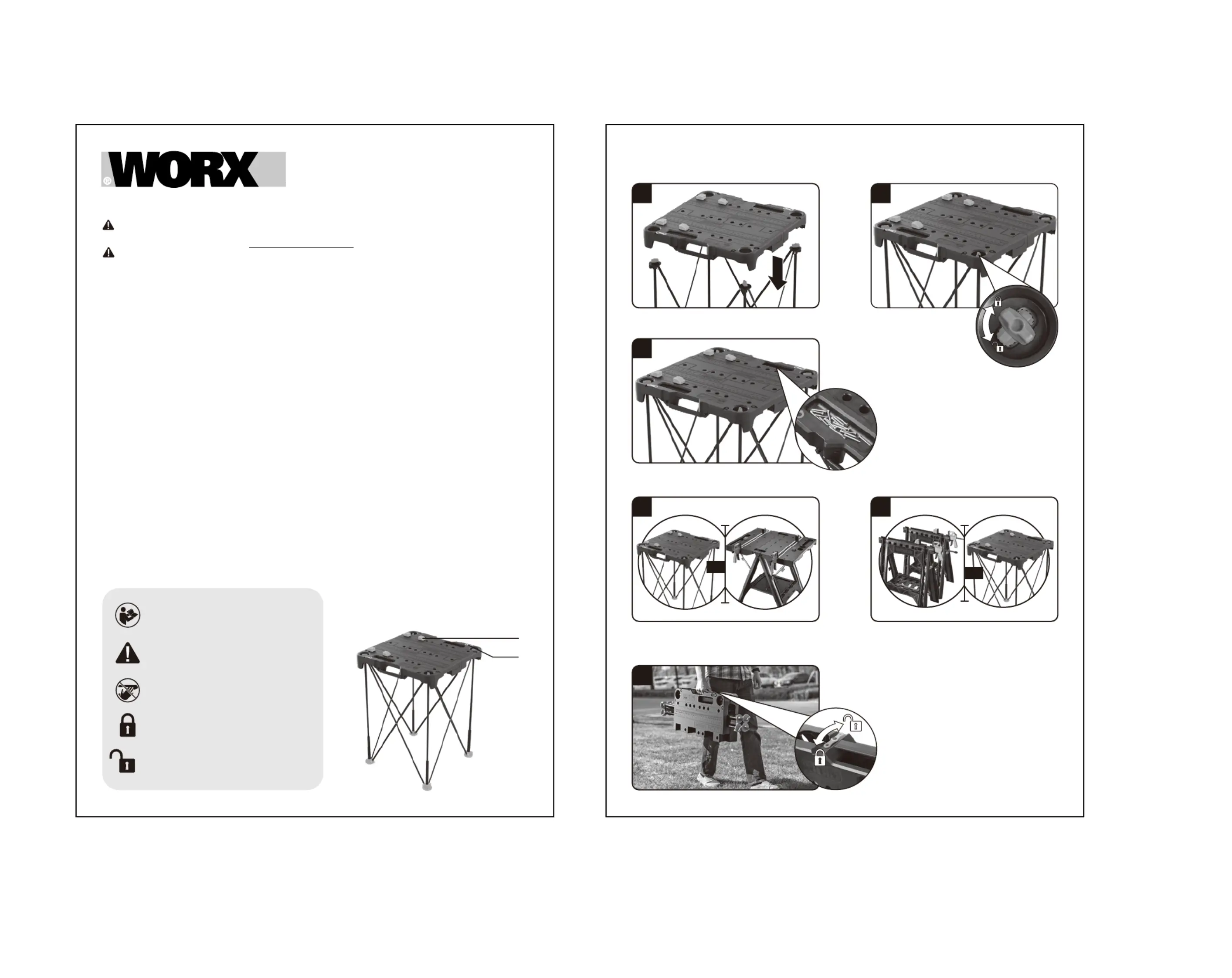 WORX