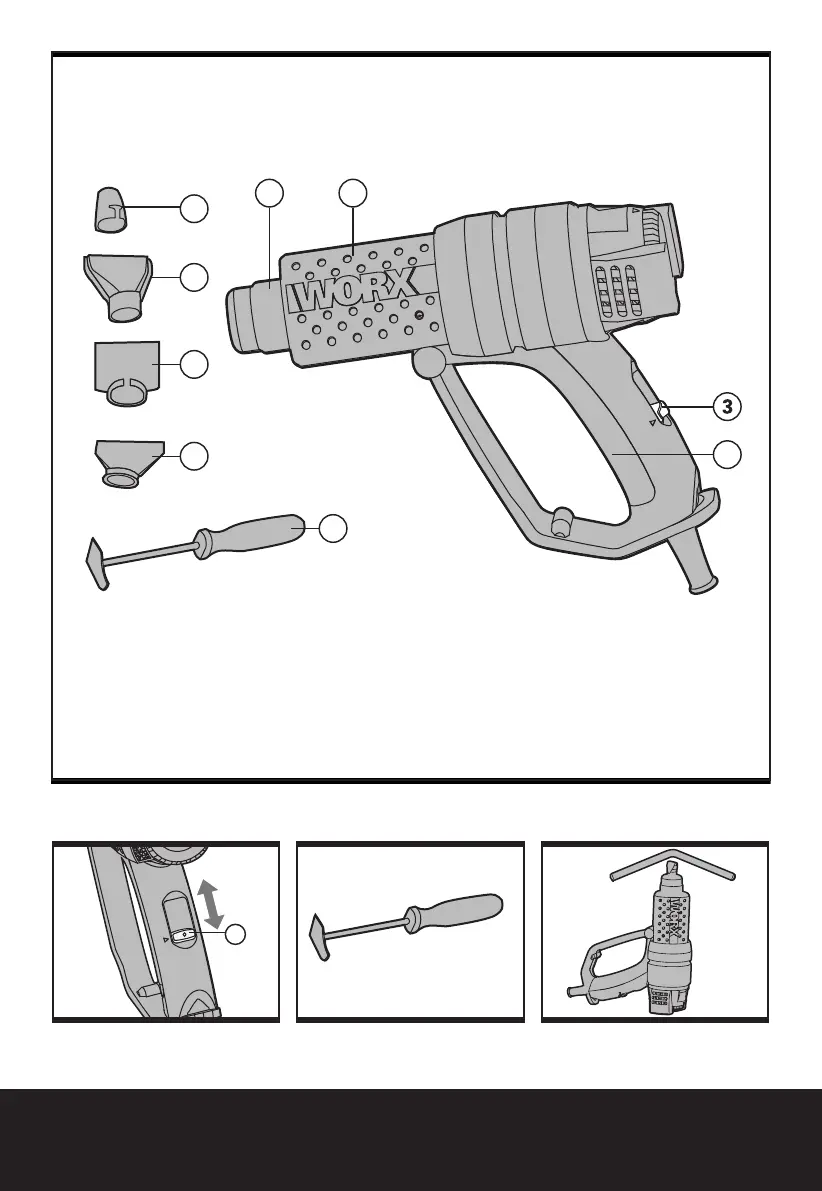 WORX

3