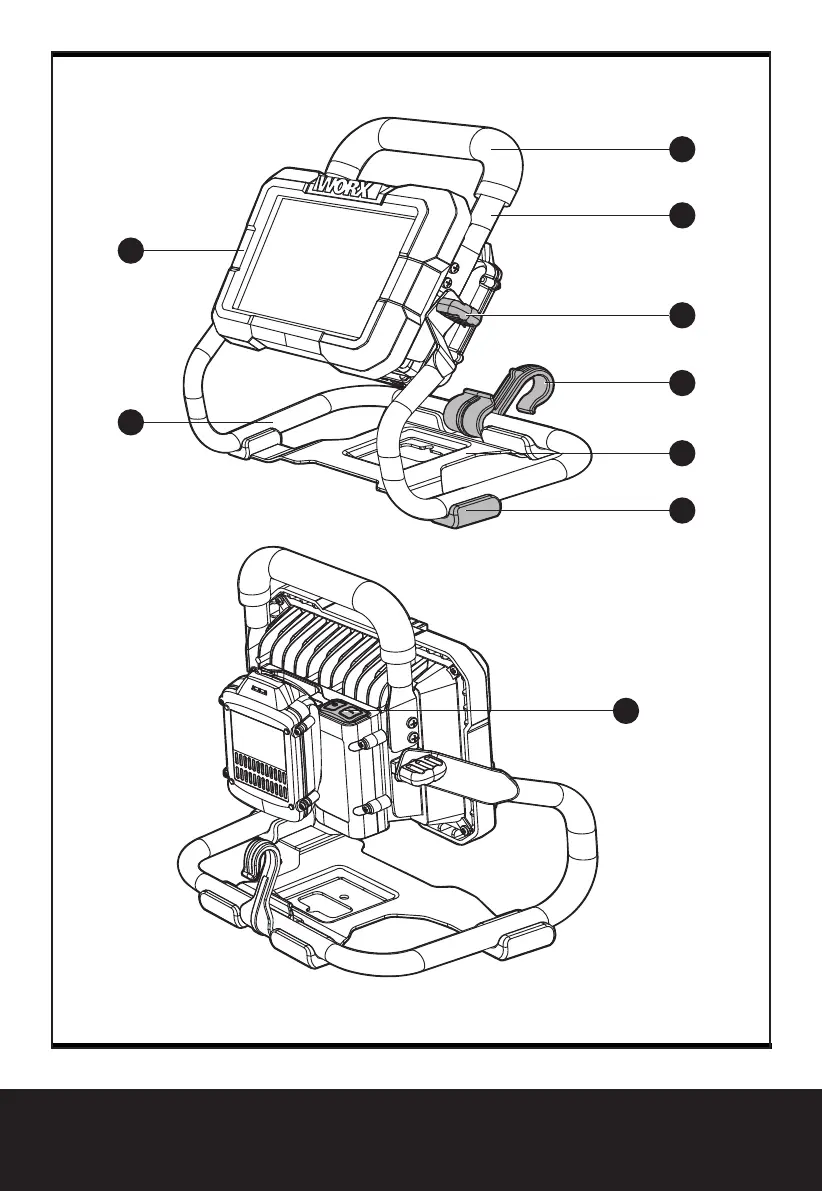 WORX