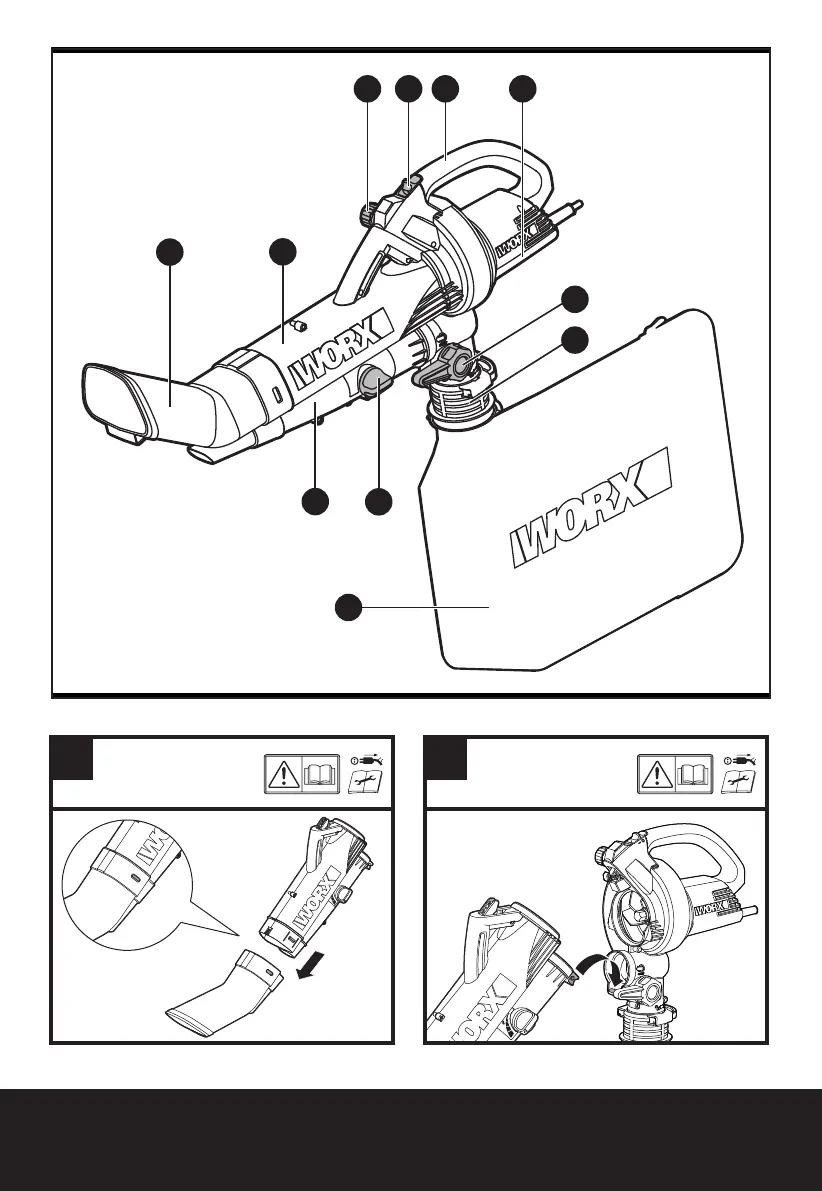 WORX

WORX

WORX

WORX

WORX

WORX