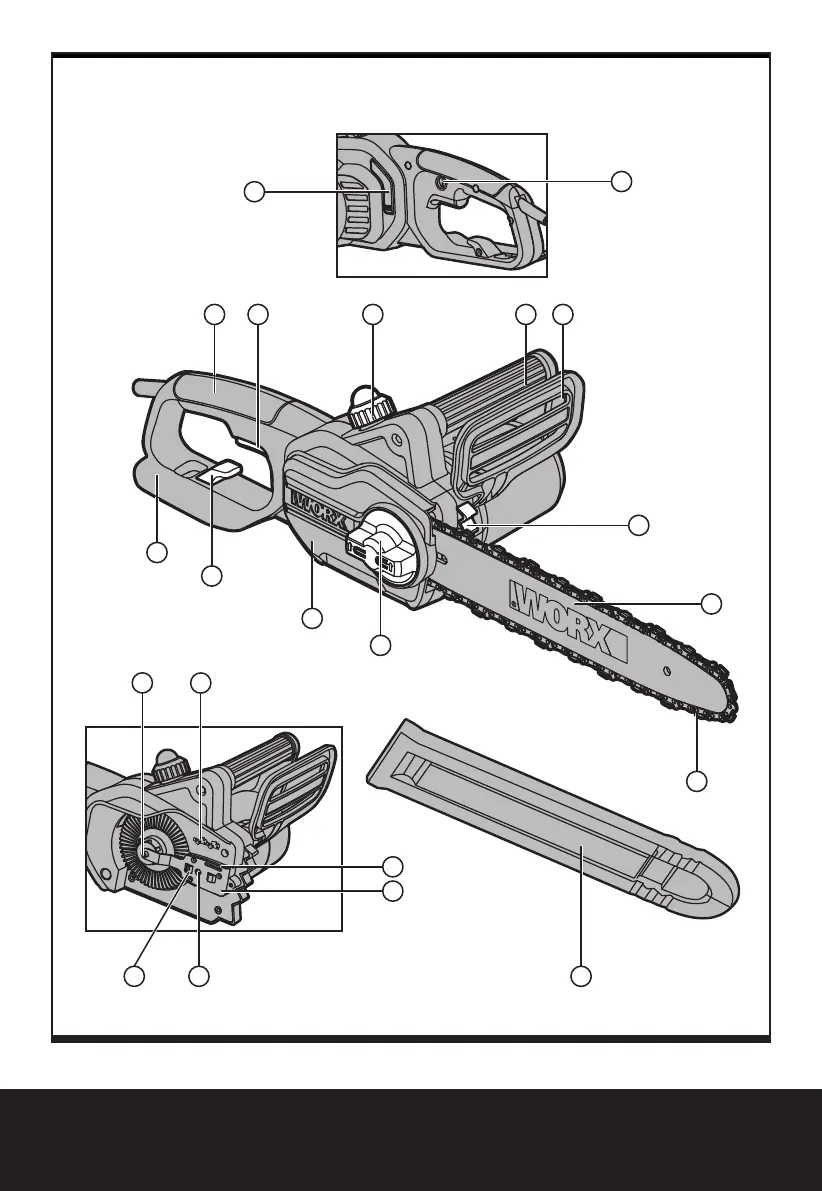 WORX

WORX