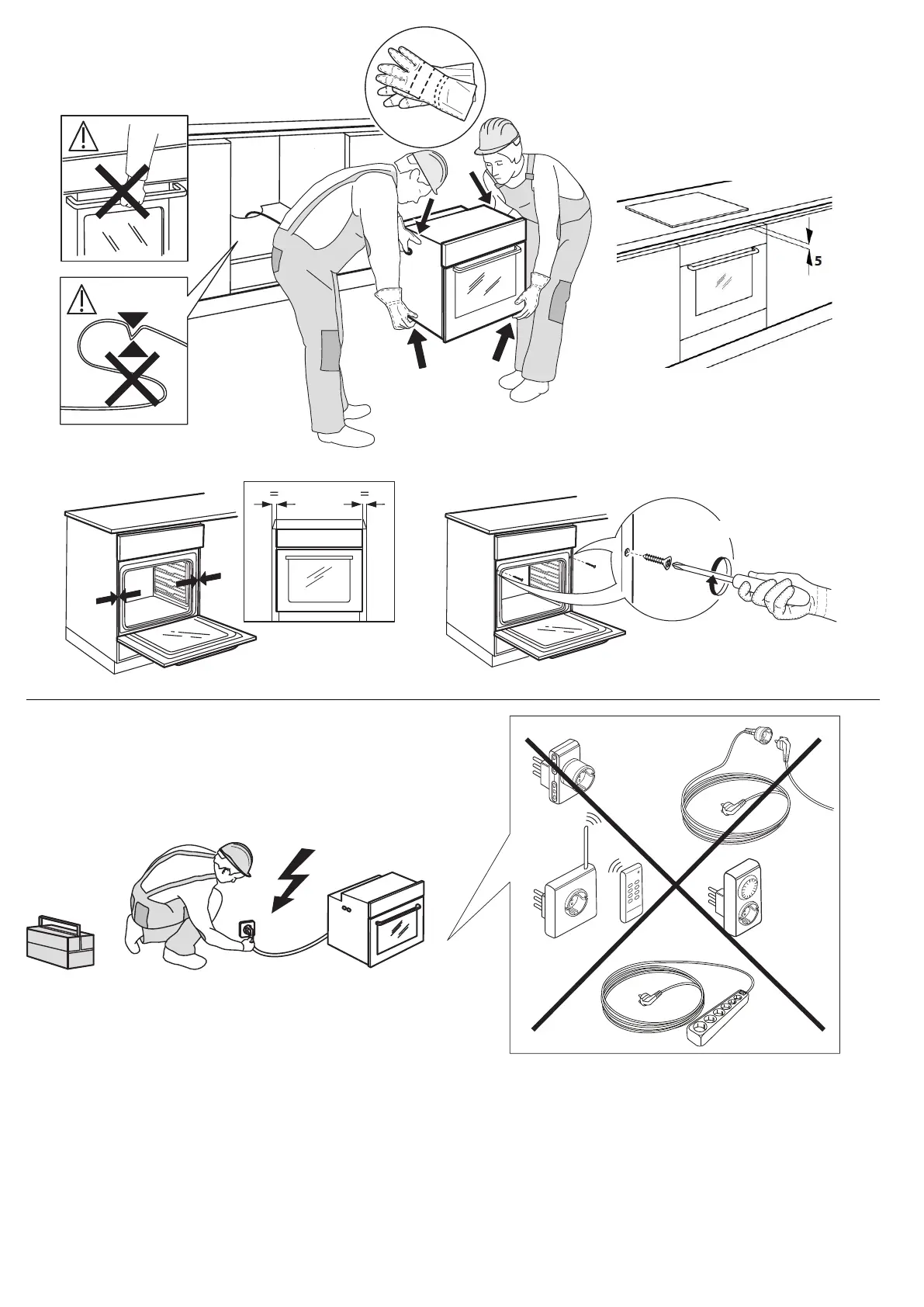 5

=

=