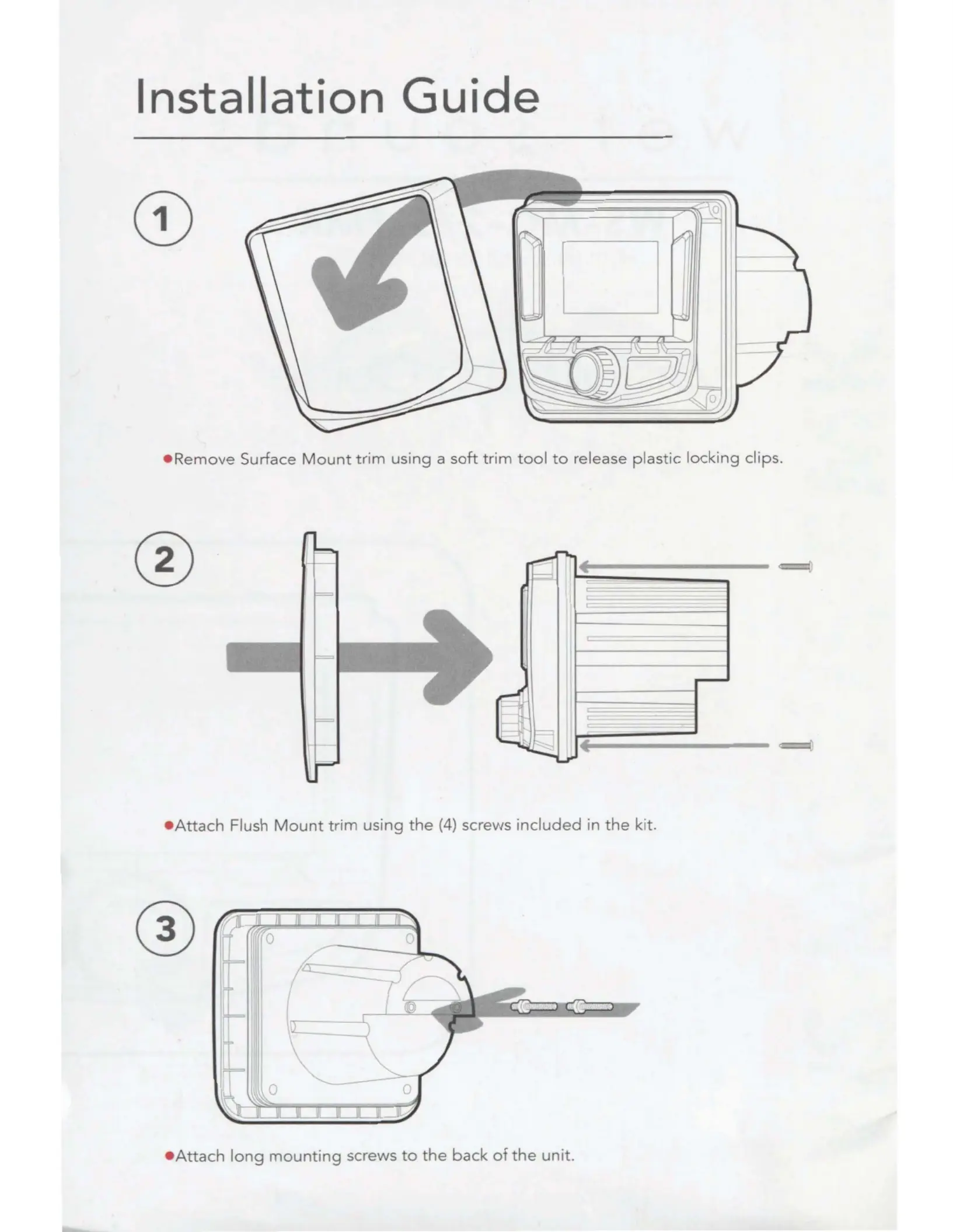 Installation Guide

1

•Remove Surface Mount trim using a soft trim tool to release plastic locking clips.

2

•Attach Flush Mount trim using the (4) screws included in the kit.

3

•Attach long mounting screws to the back of the unit.