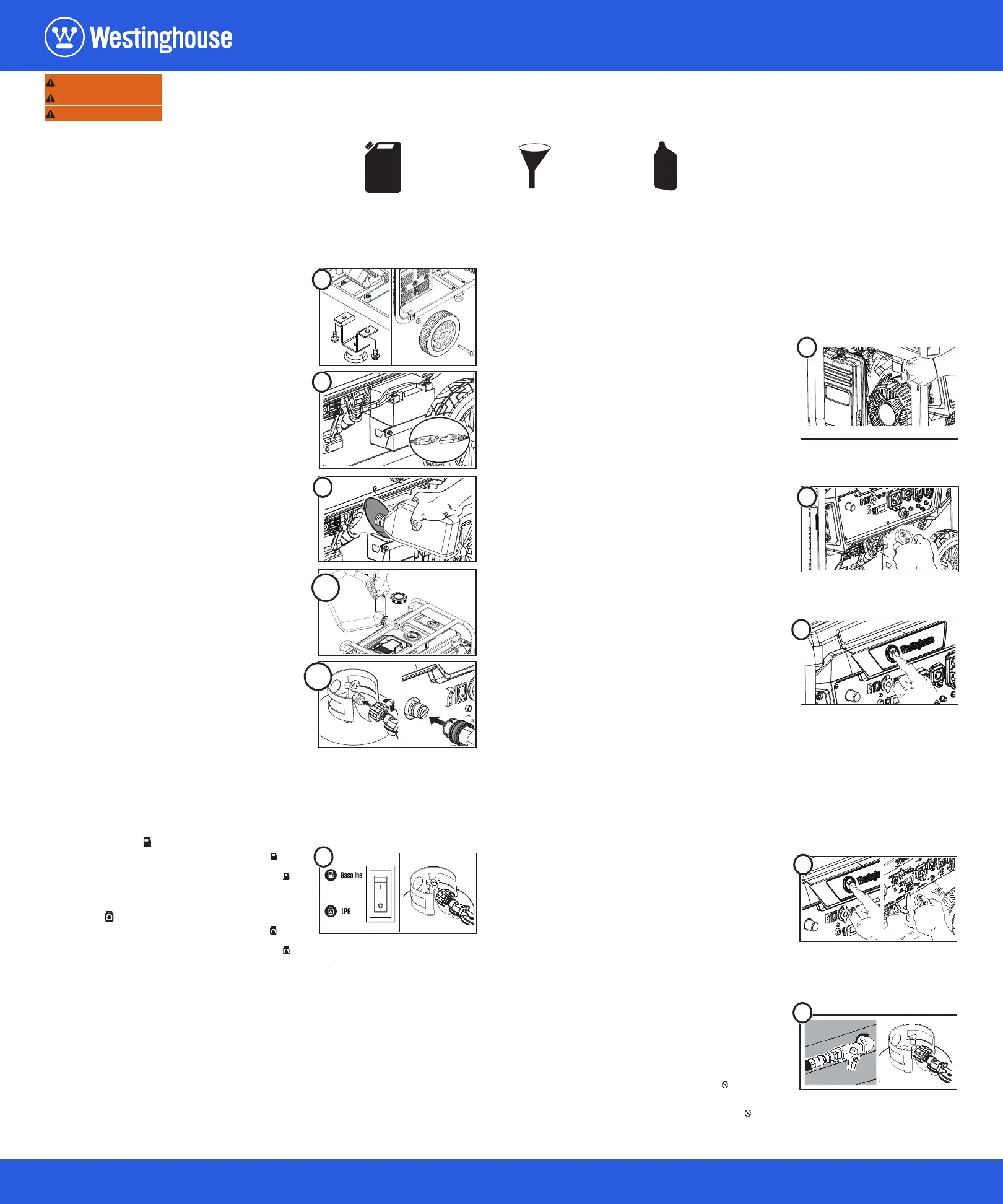 Westinghouse

Gasoline

LPG