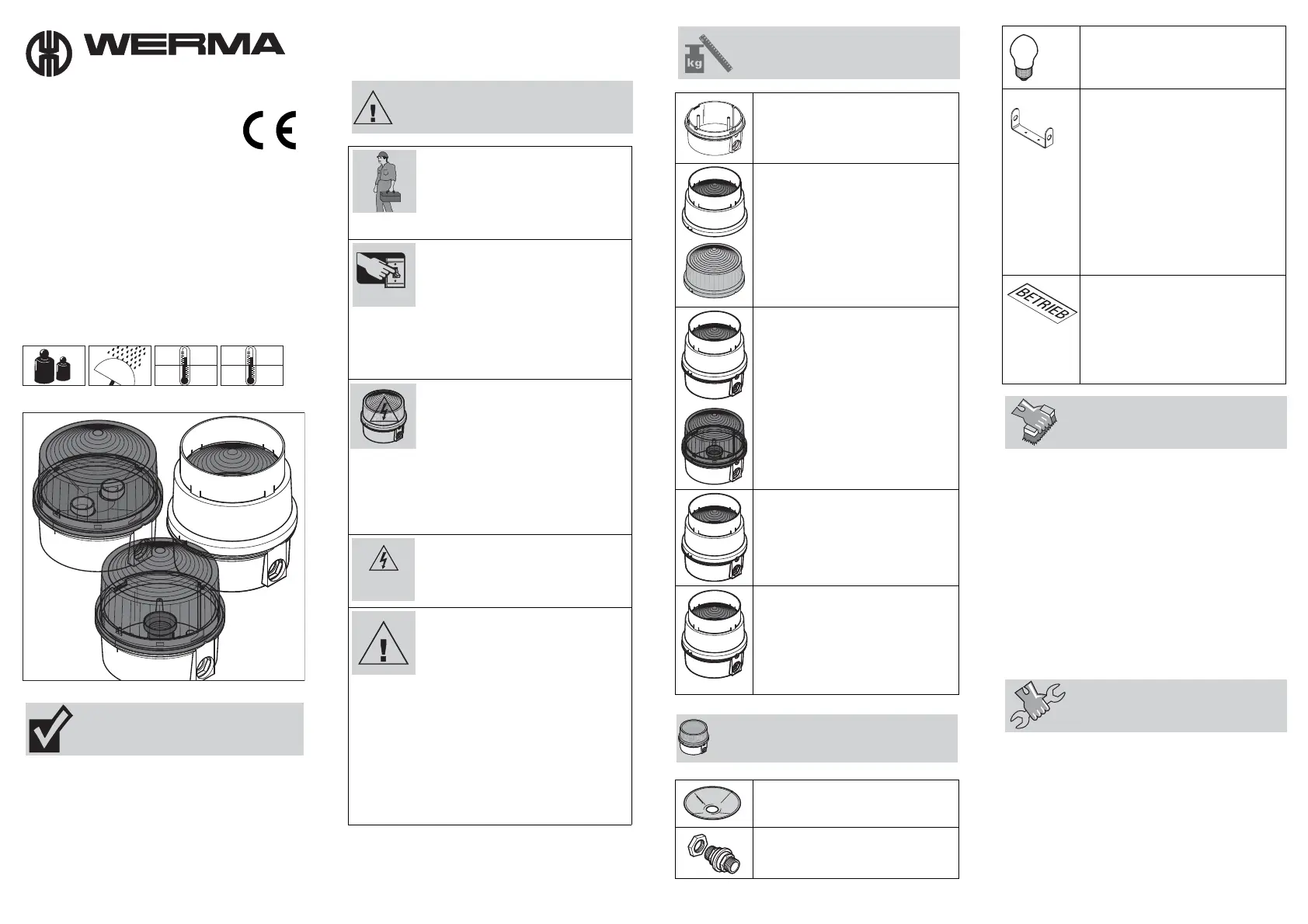 WERMA

CE

kg

BETRIEB