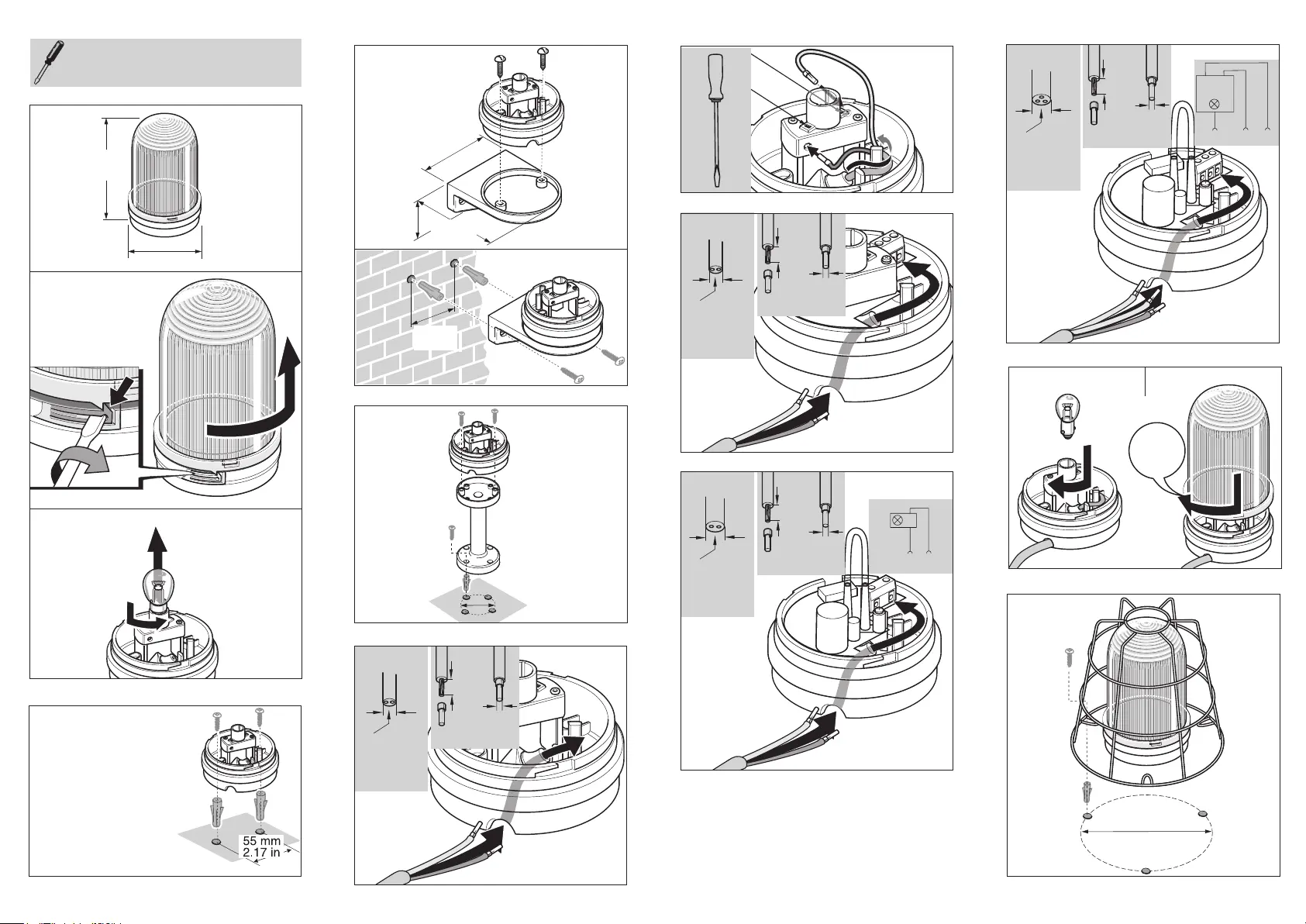 55 mm
2.17 in