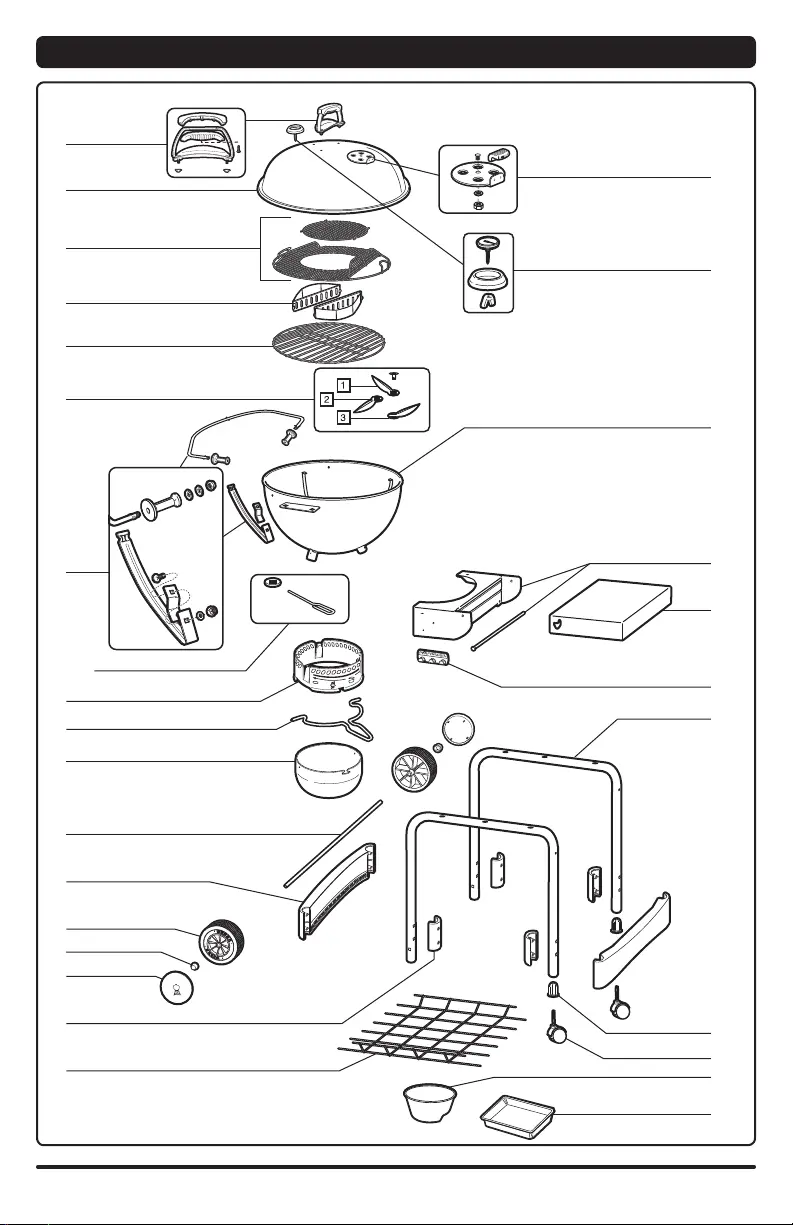 1
2
3