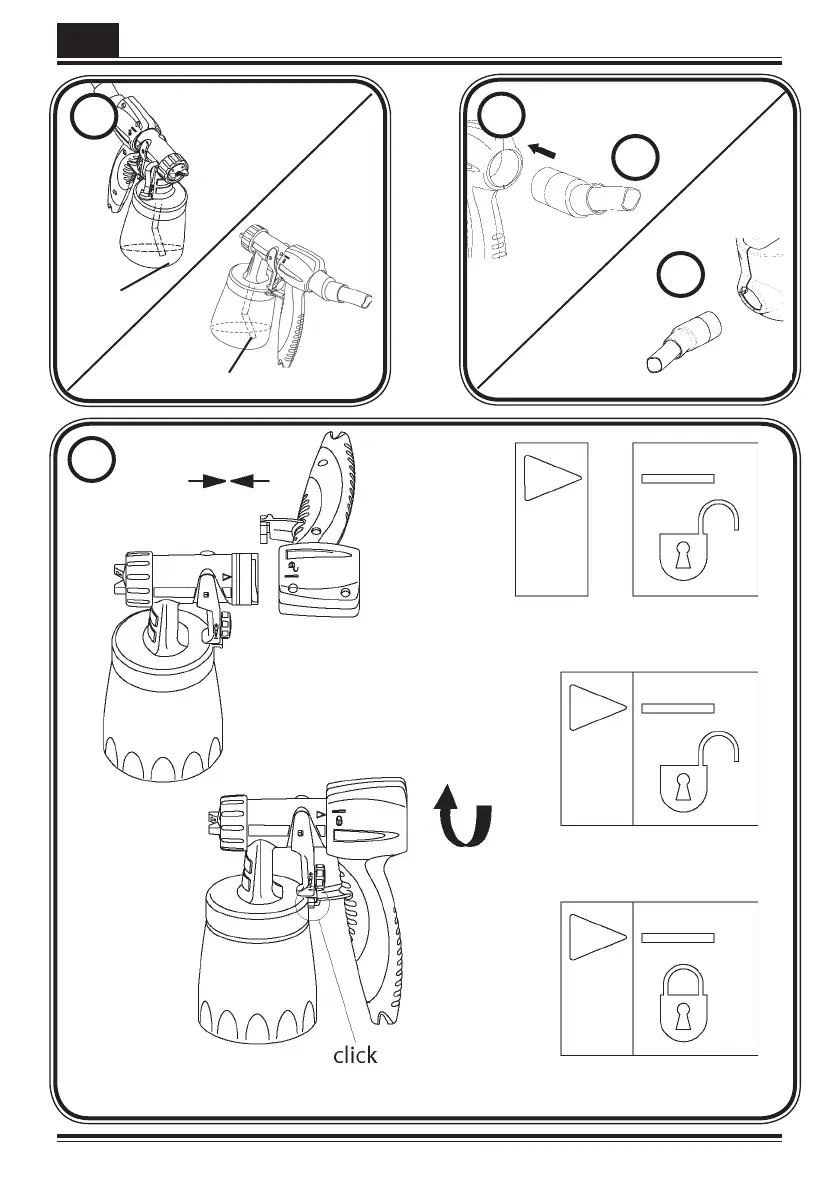 click