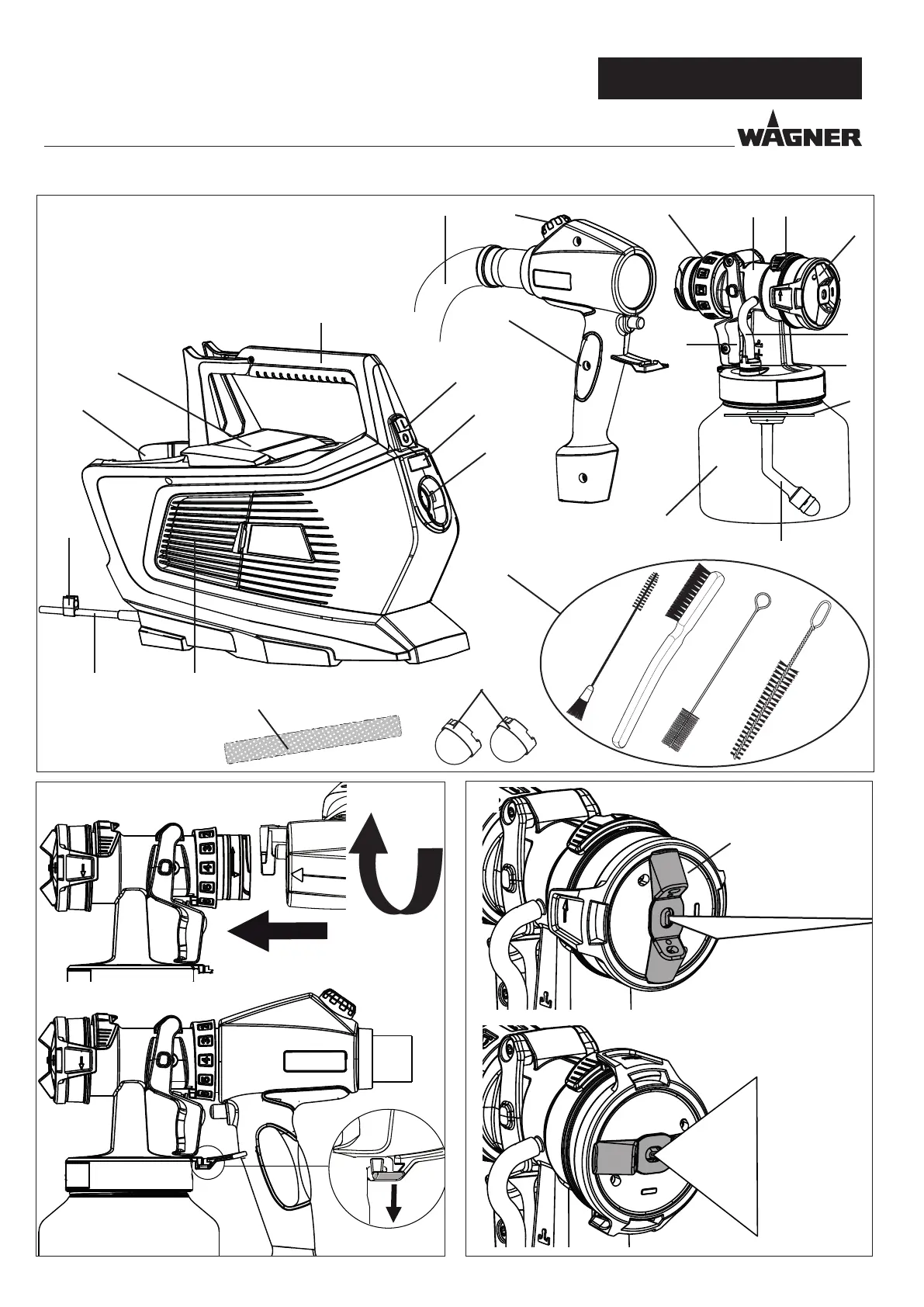 WAGNER