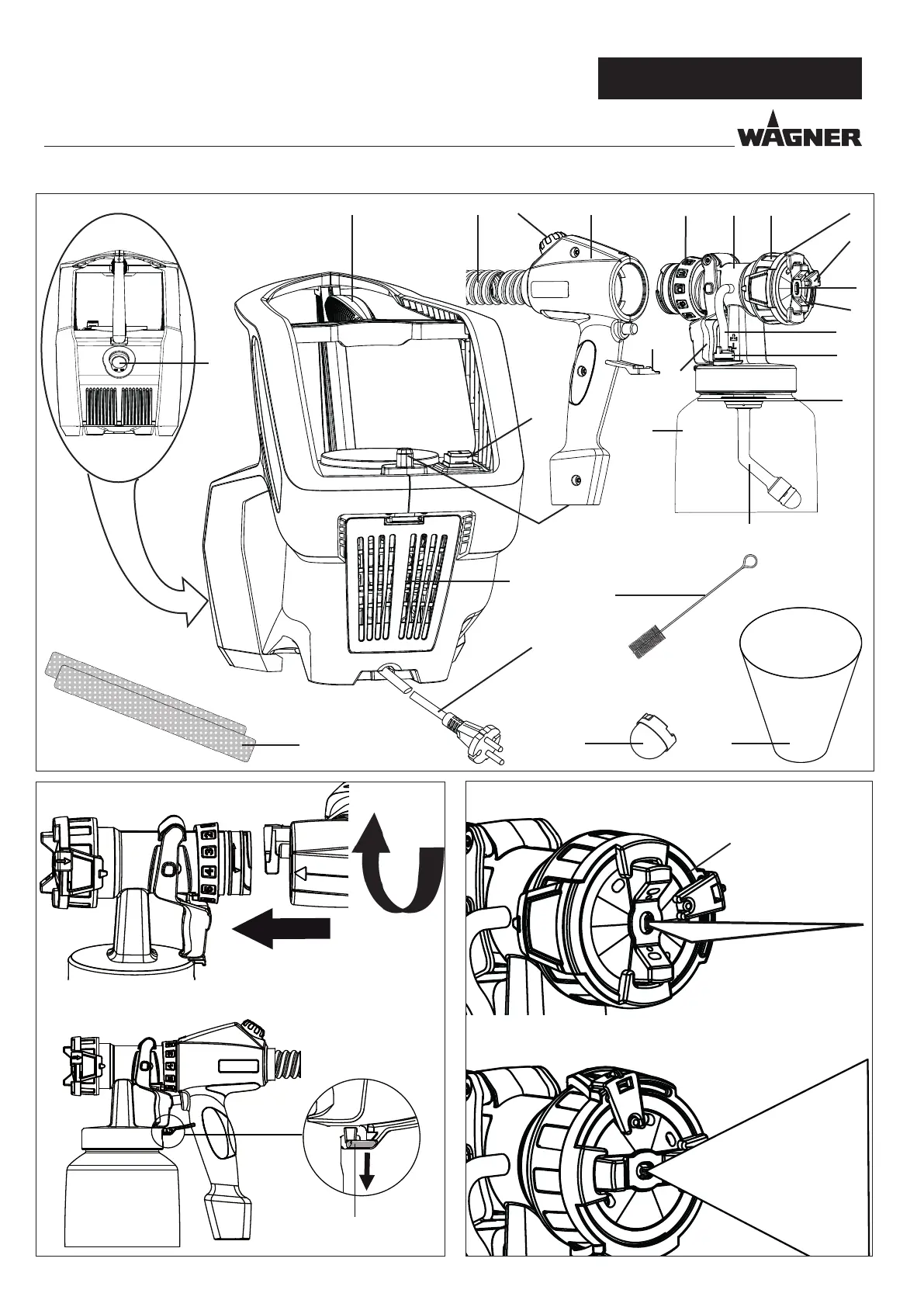 WAGNER