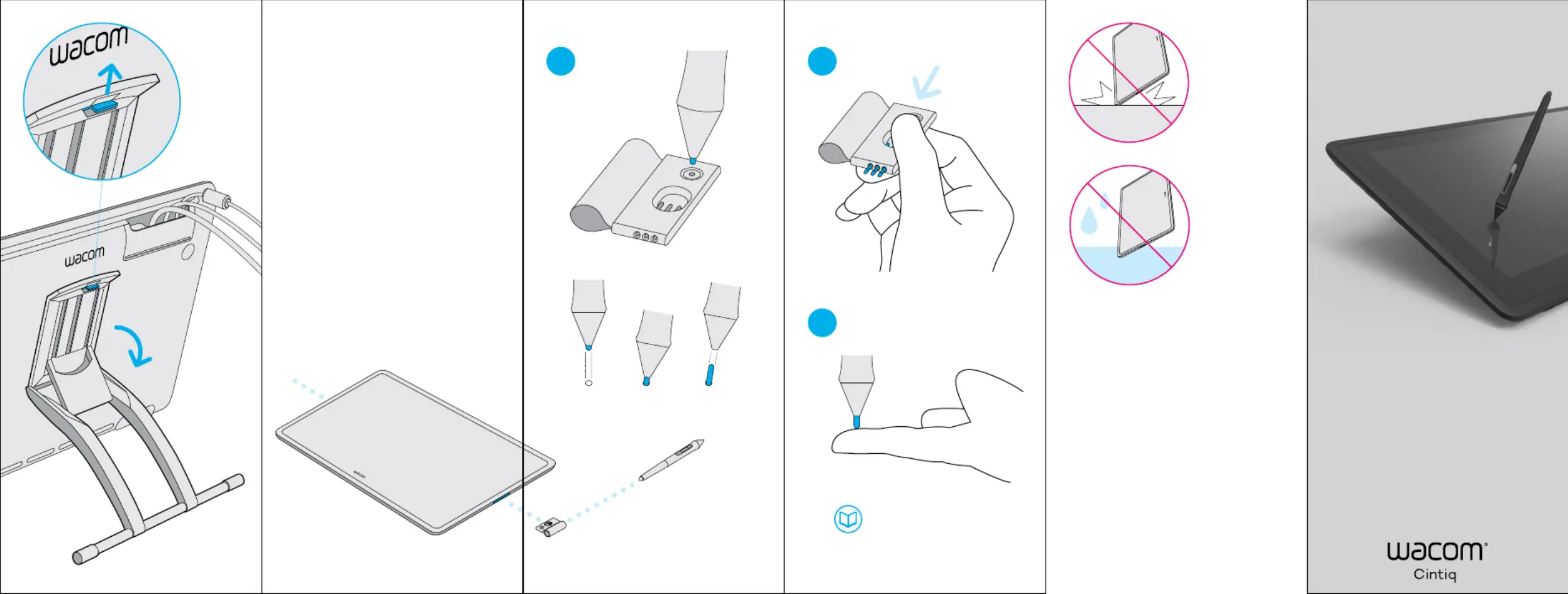 wacom

wacom

wacom
Cintiq