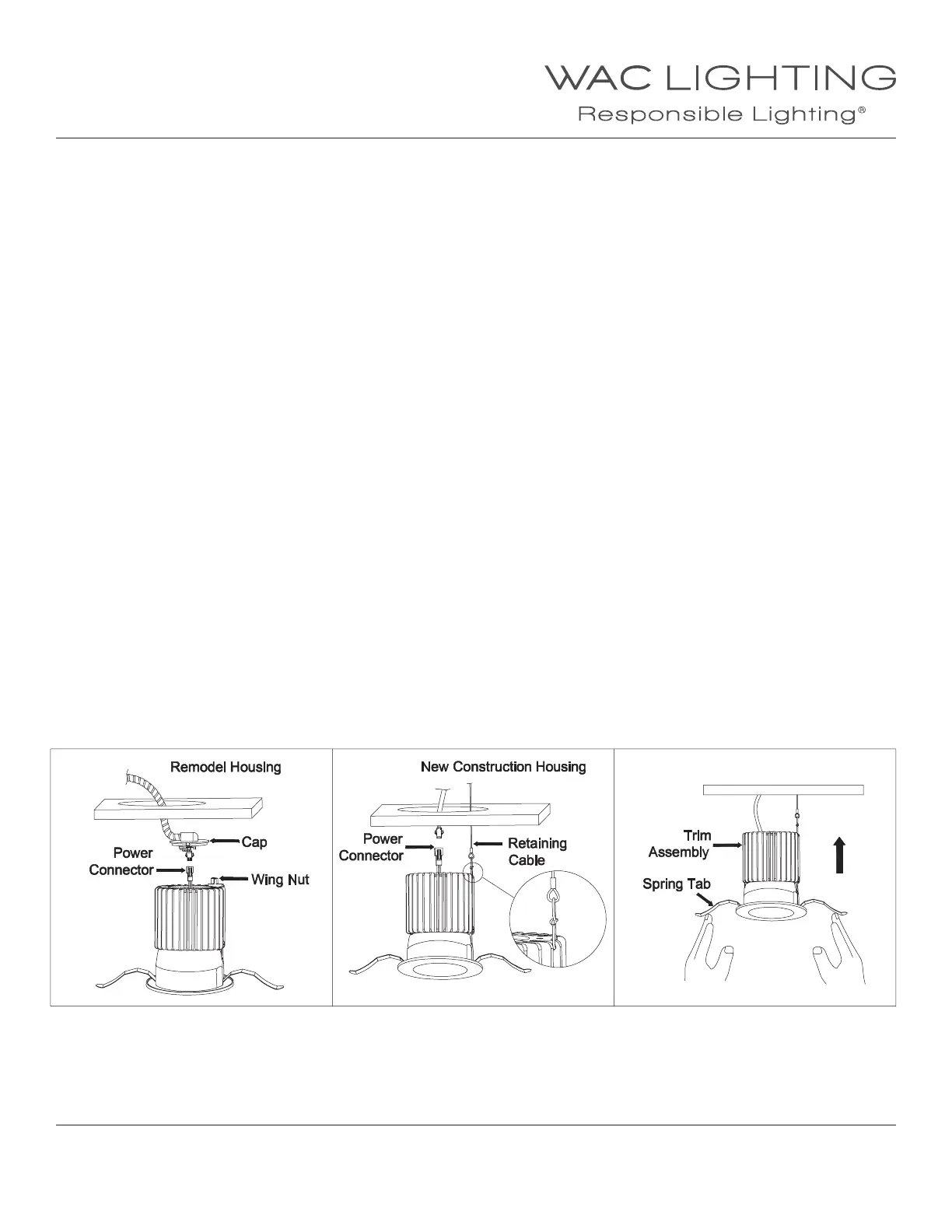 WAC LIGHTING
Responsible Lighting®

Remodel Housing

Cap

Power Connector

Wing Nut

New Construction Housing

Power Connector

Retaining Cable

Trim Assembly

Spring Tab