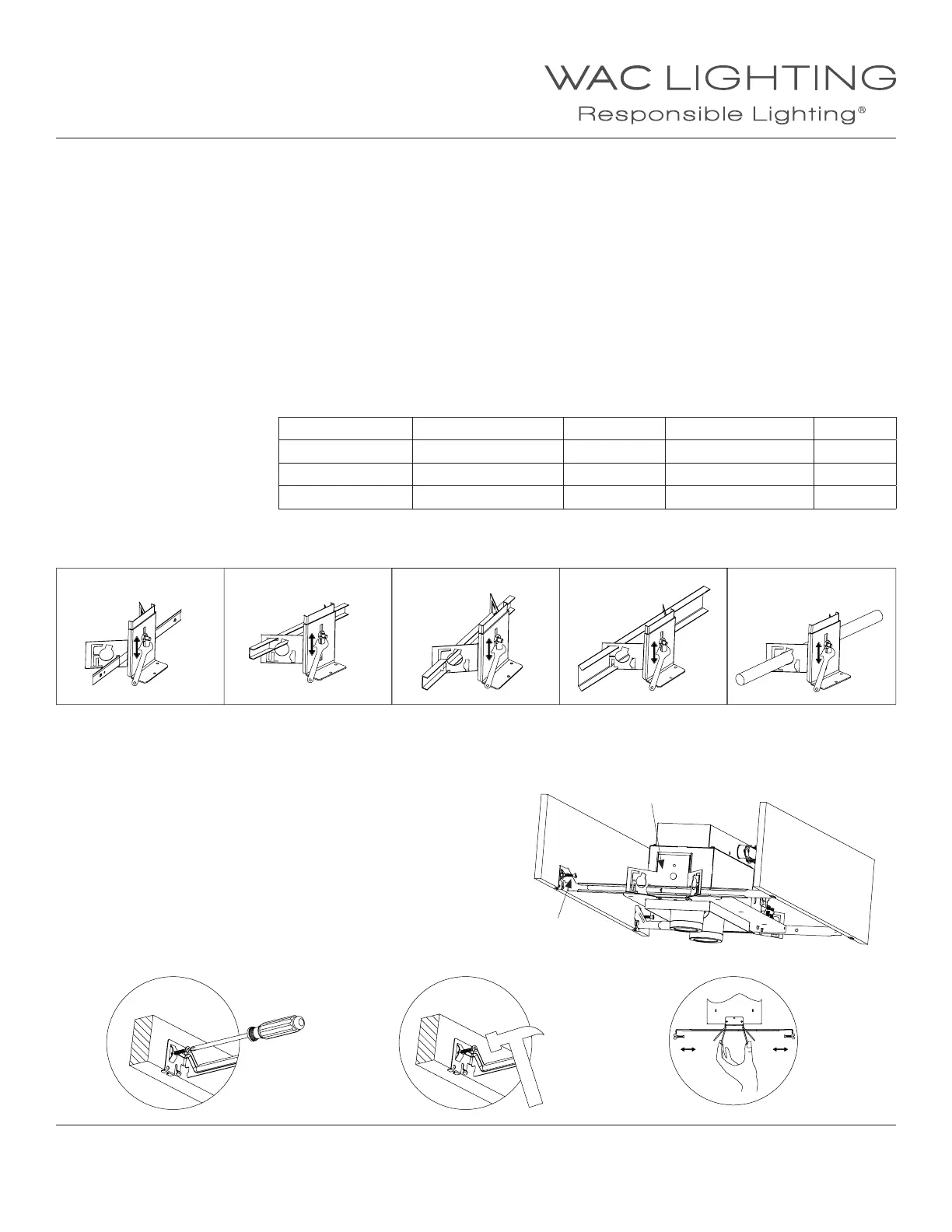 WAC LIGHTING
Responsible Lighting®