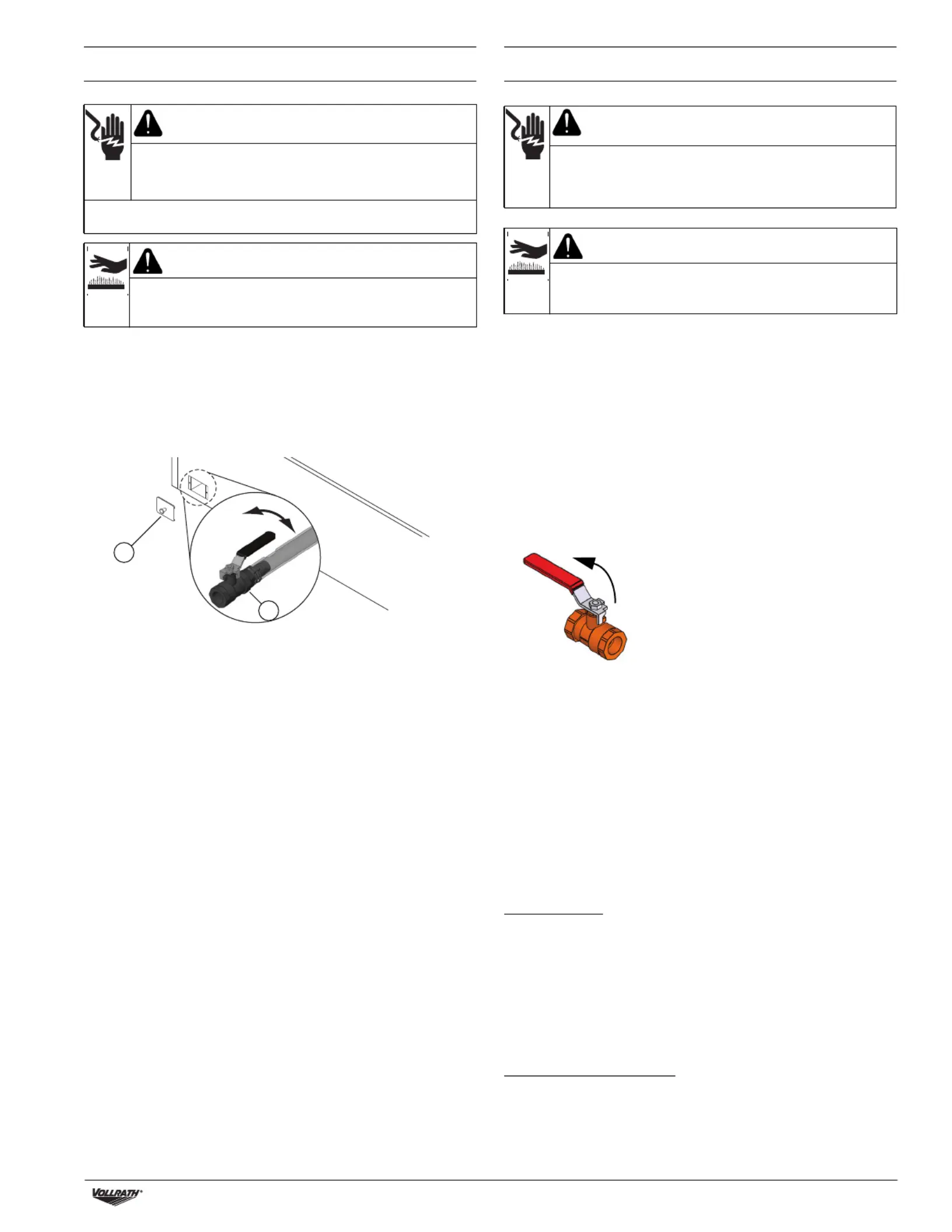 VOLLRATH®