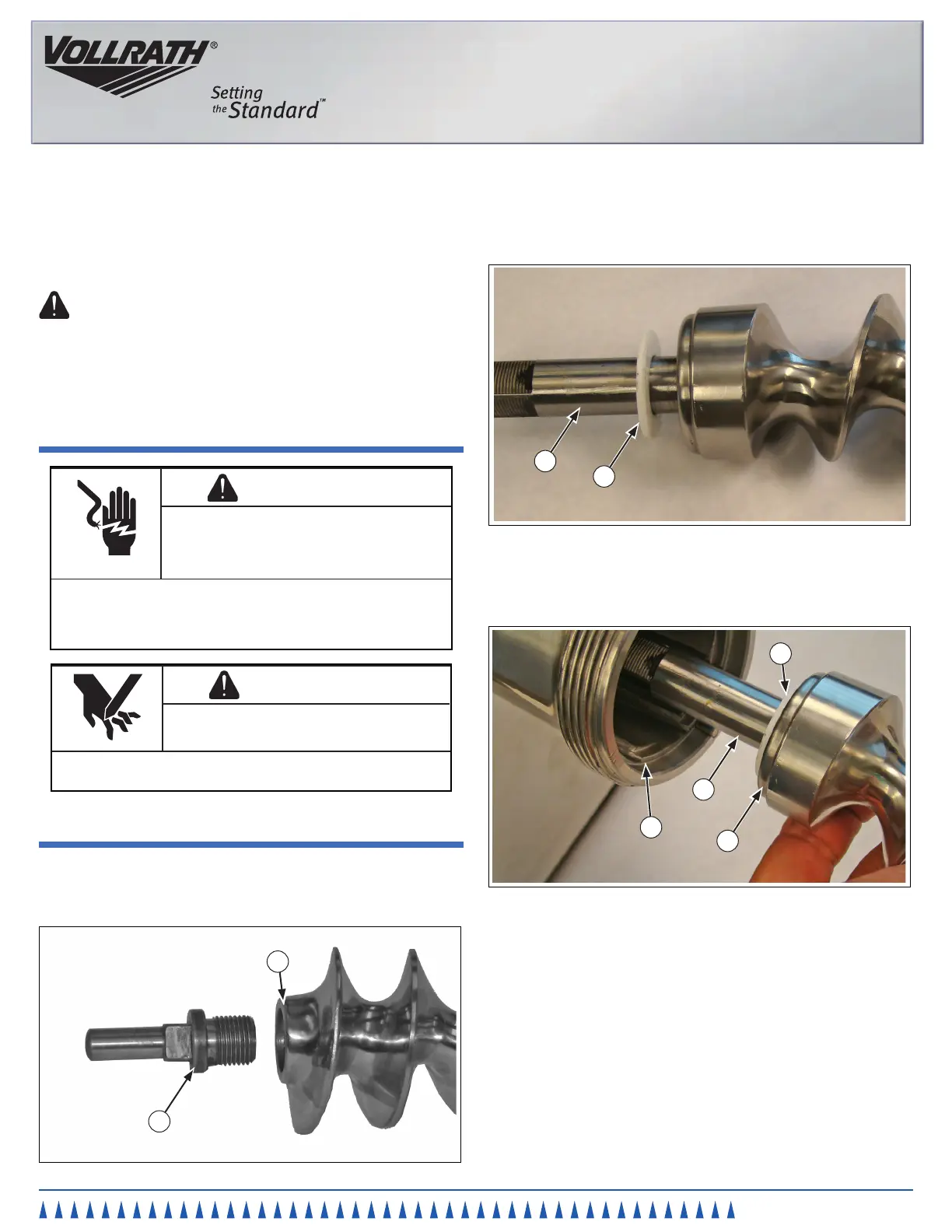 VOLLRATH®

Setting the Standard™