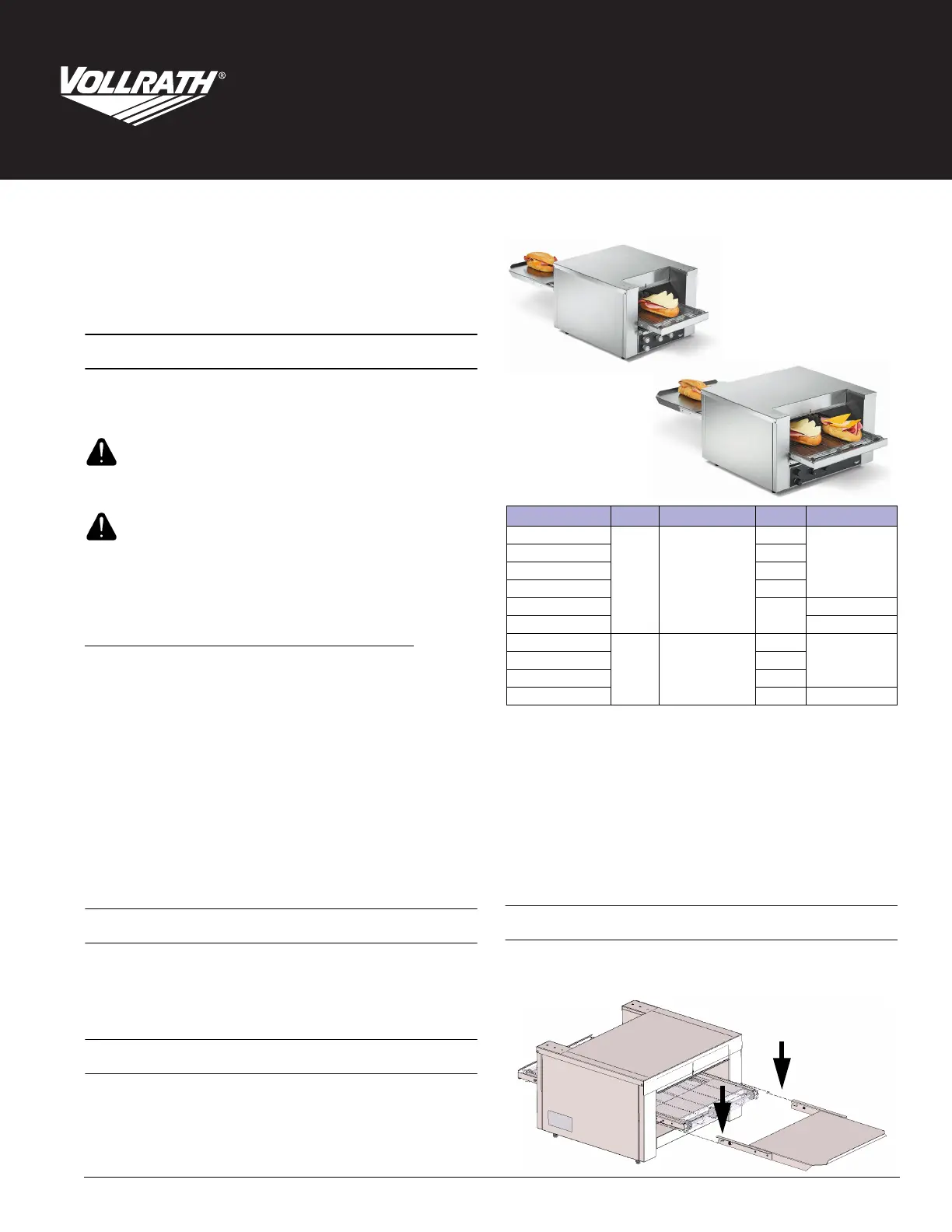 VOLLRATH®