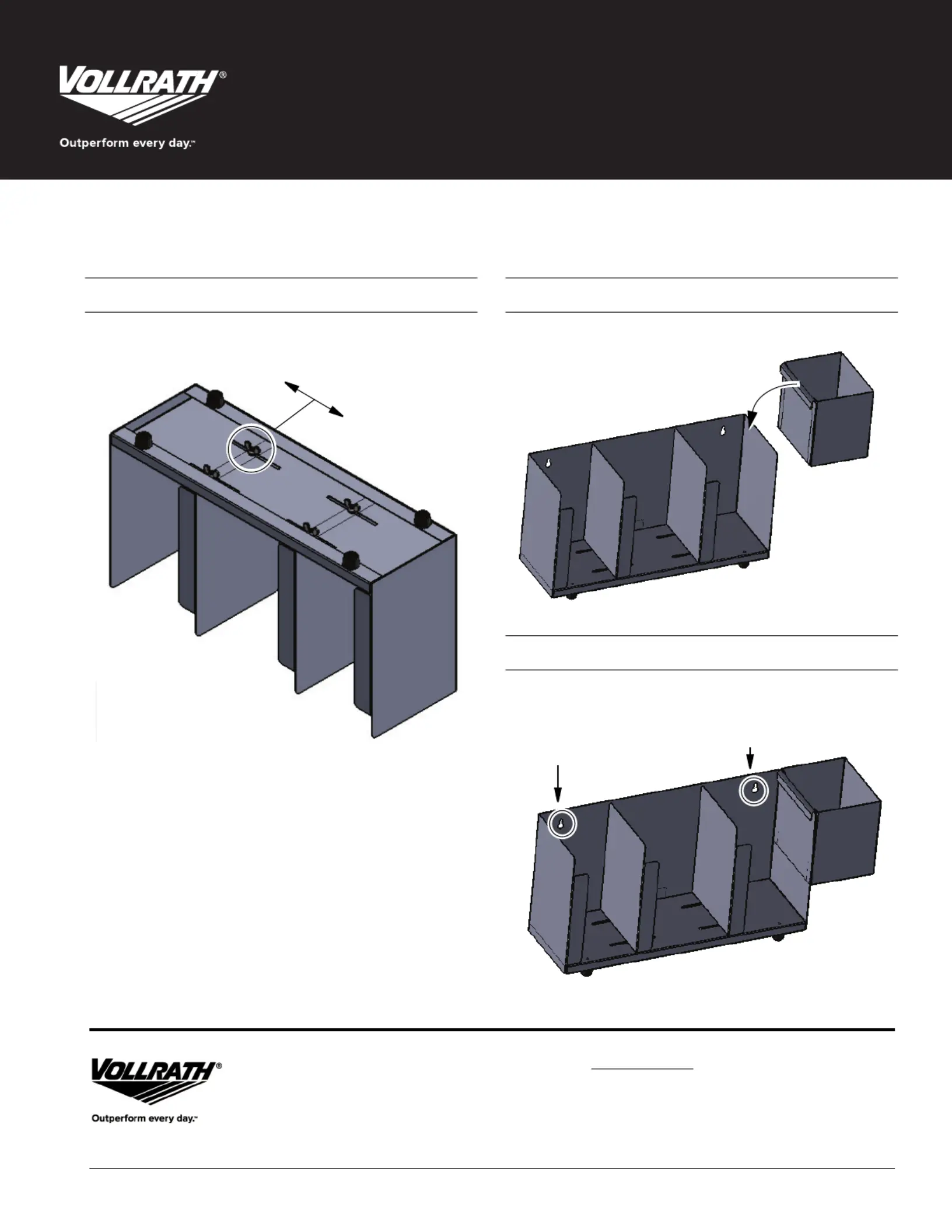 VOLLRATH®

Outperform every day.™

VOLLRATH®

Outperform every day.™