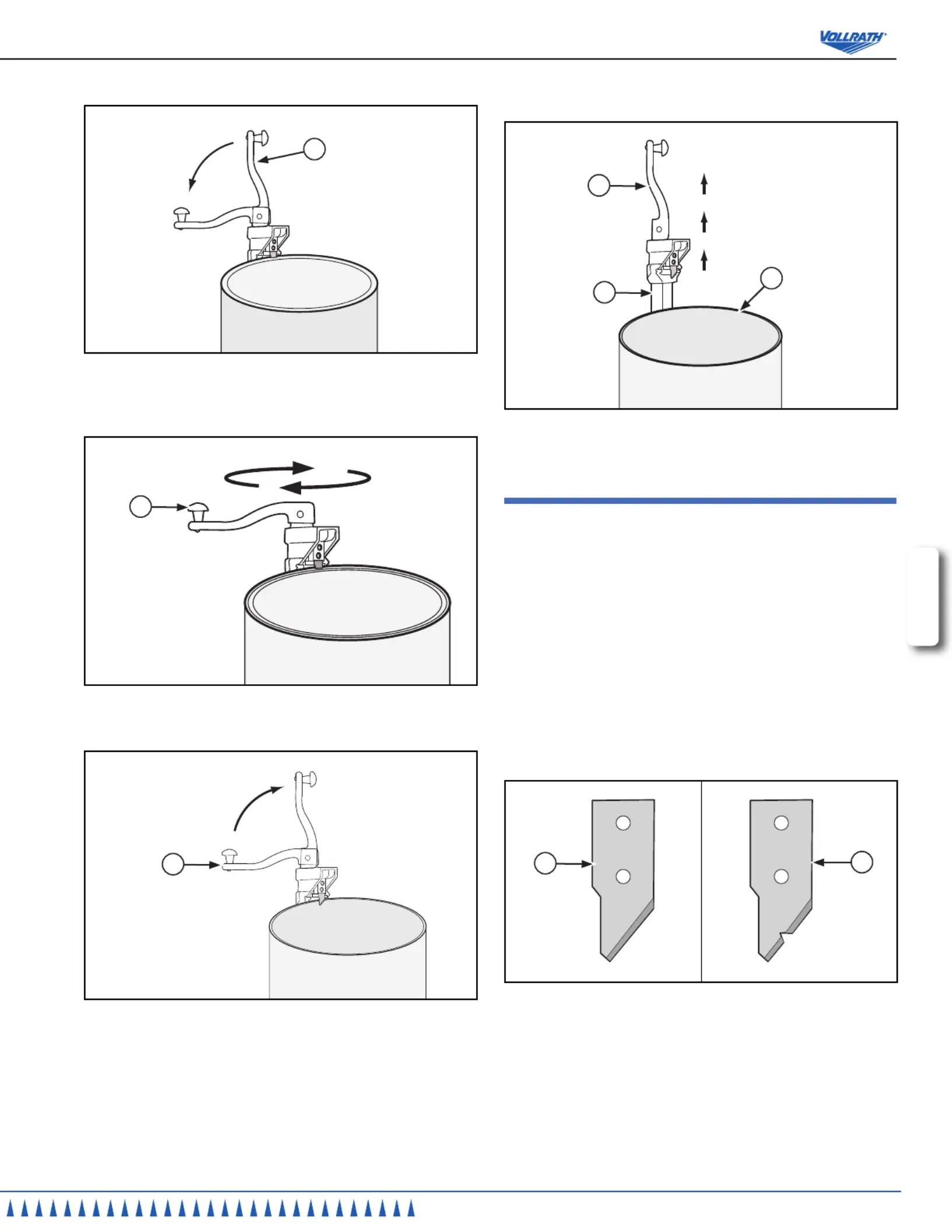 VOLLRATH