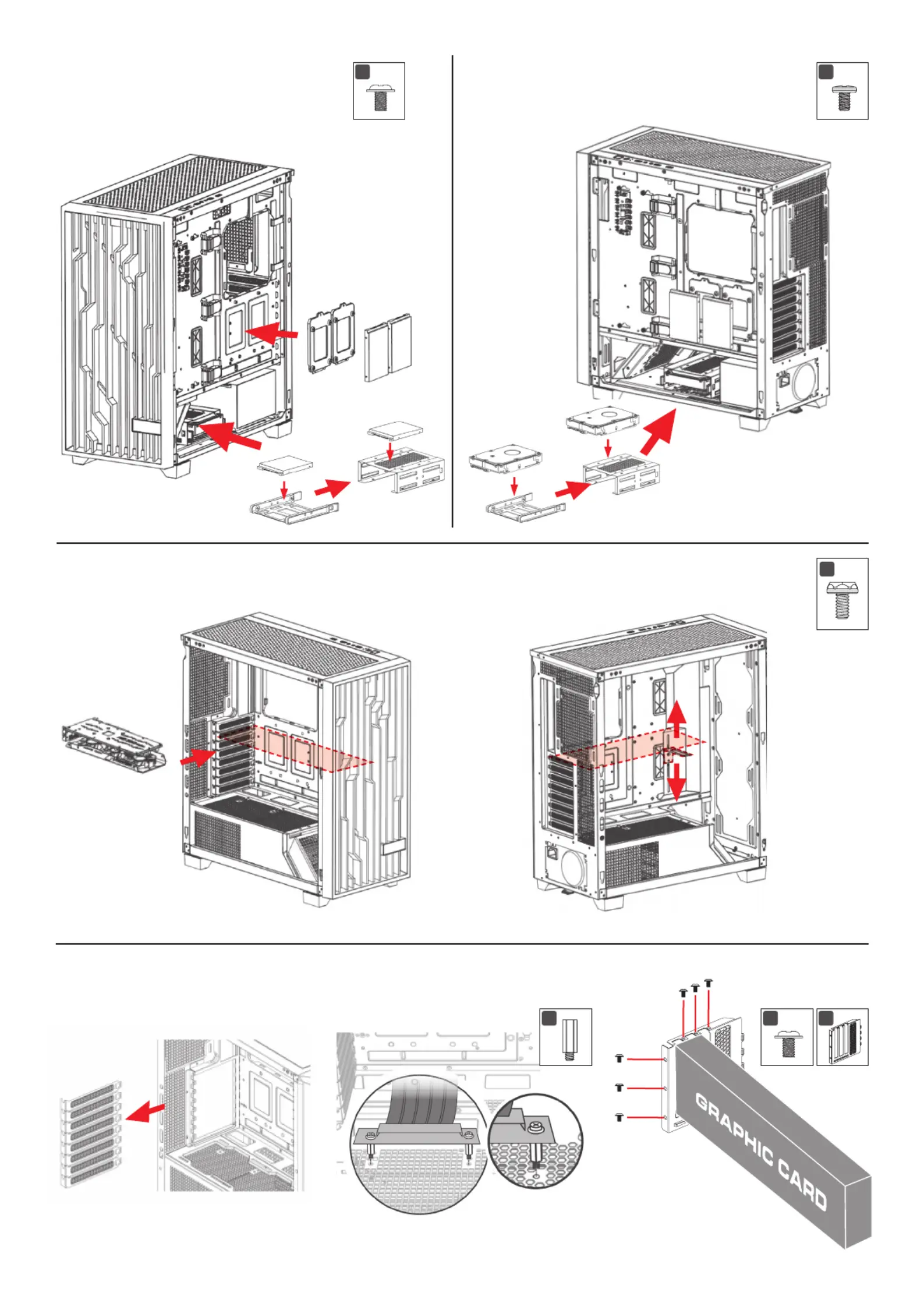 GRAPHIC CARD