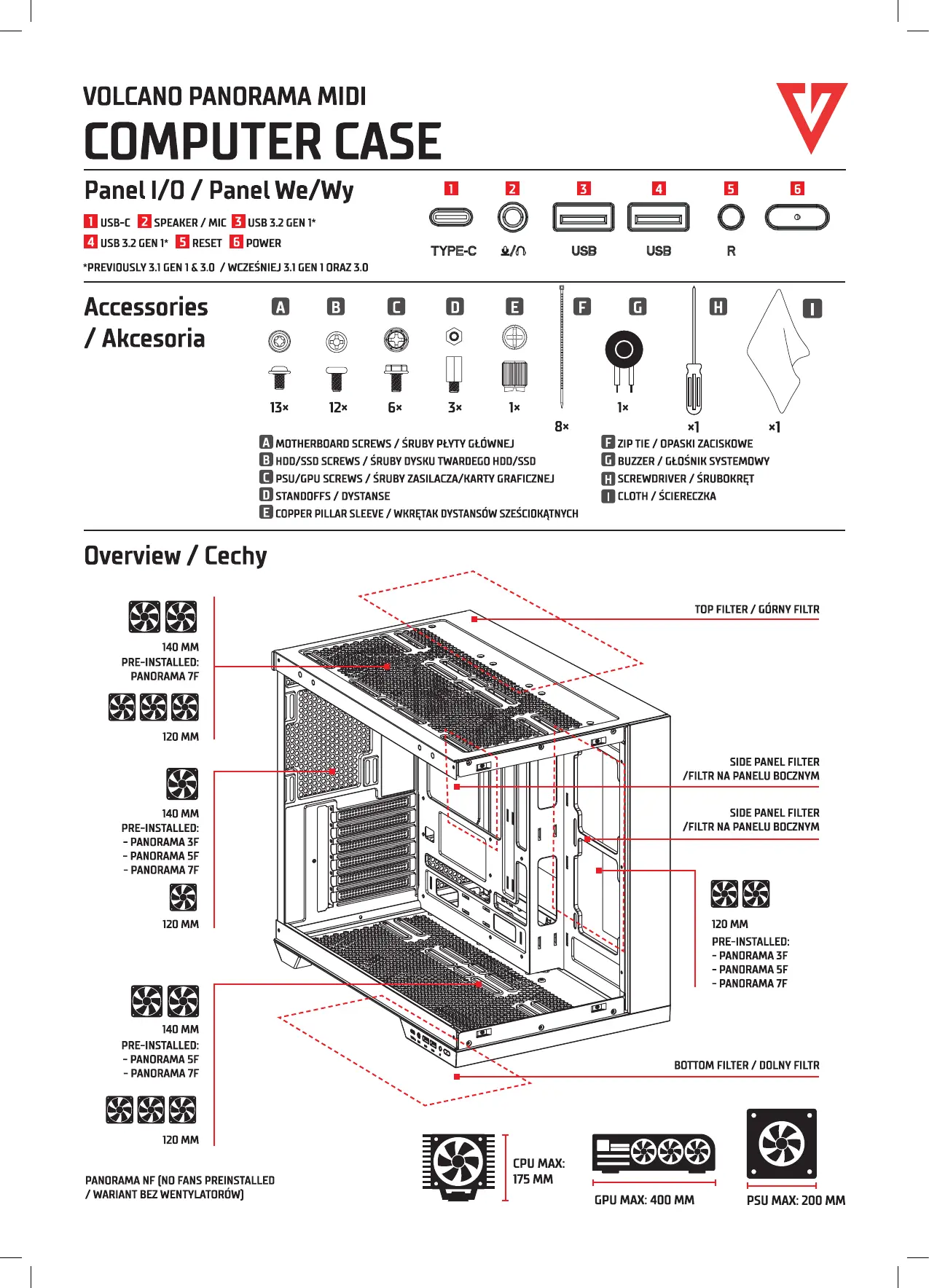 VOLCANO PANORAMA MIDI
COMPUTER CASE

Panel I/O / Panel We/Wy

1 USB-C 2 SPEAKER / MIC 3 USB 3.2 GEN 1*
4 USB 3.2 GEN 1* 5 RESET 6 POWER

*PREVIOUSLY 3.1 GEN 1 & 3.0 / WCZEŚNIEJ 3.1 GEN 1 ORAZ 3.0

1 2 3 4 5 6
TYPE-C USB USB R

Accessories / Akcesoria

A B C D E F G H I
13× 12× 6× 3× 1× 8× 1× ×1 ×1

A MOTHERBOARD SCREWS / ŚRUBY PŁYTY GŁÓWNEJ
B HDD/SSD SCREWS / ŚRUBY DYSKU TWARDEGO HDD/SSD
C PSU/GPU SCREWS / ŚRUBY ZASILACZA/KARTY GRAFICZNEJ
D STANDOFFS / DYSTANSE
E COPPER PILLAR SLEEVE / WKRĘTAK DYSTANSÓW SZEŚCIOKĄTNYCH
F ZIP TIE / OPASKI ZACISKOWE
G BUZZER / GŁOŚNIK SYSTEMOWY
H SCREWDRIVER / ŚRUBOKRĘT
I CLOTH / ŚCIERECZKA

Overview / Cechy

140 MM
PRE-INSTALLED:
PANORAMA 7F
120 MM

140 MM
PRE-INSTALLED:
- PANORAMA 3F
- PANORAMA 5F
- PANORAMA 7F
120 MM

140 MM
PRE-INSTALLED:
- PANORAMA 5F
- PANORAMA 7F
120 MM

PANORAMA NF (NO FANS PREINSTALLED / WARIANT BEZ WENTYLATORÓW)

TOP FILTER / GÓRNY FILTR

SIDE PANEL FILTER /FILTR NA PANELU BOCZNYM

SIDE PANEL FILTER /FILTR NA PANELU BOCZNYM

120 MM
PRE-INSTALLED:
- PANORAMA 3F
- PANORAMA 5F
- PANORAMA 7F

BOTTOM FILTER / DOLNY FILTR

CPU MAX: 175 MM

GPU MAX: 400 MM

PSU MAX: 200 MM