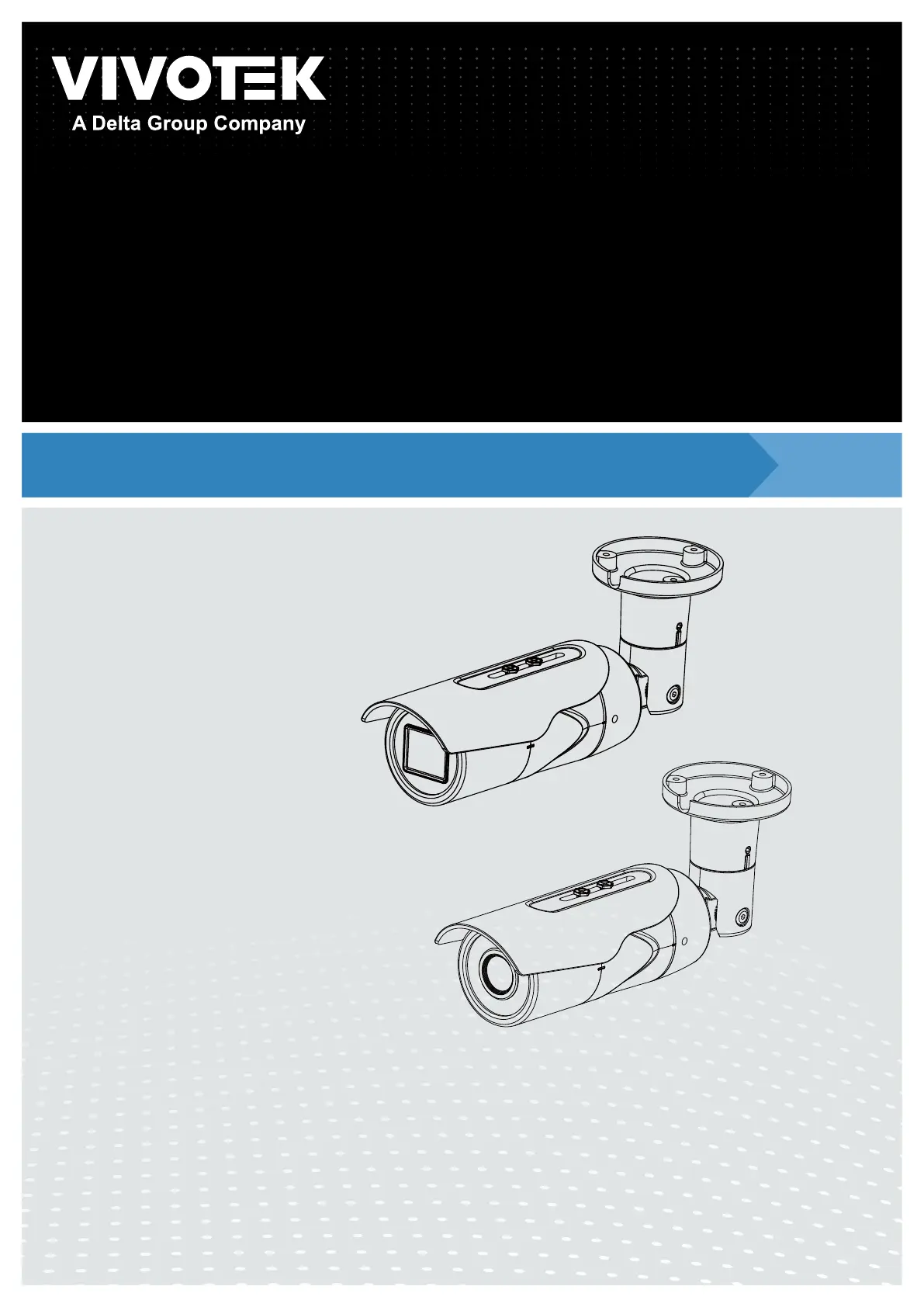 VIVOTEK
A Delta Group Company