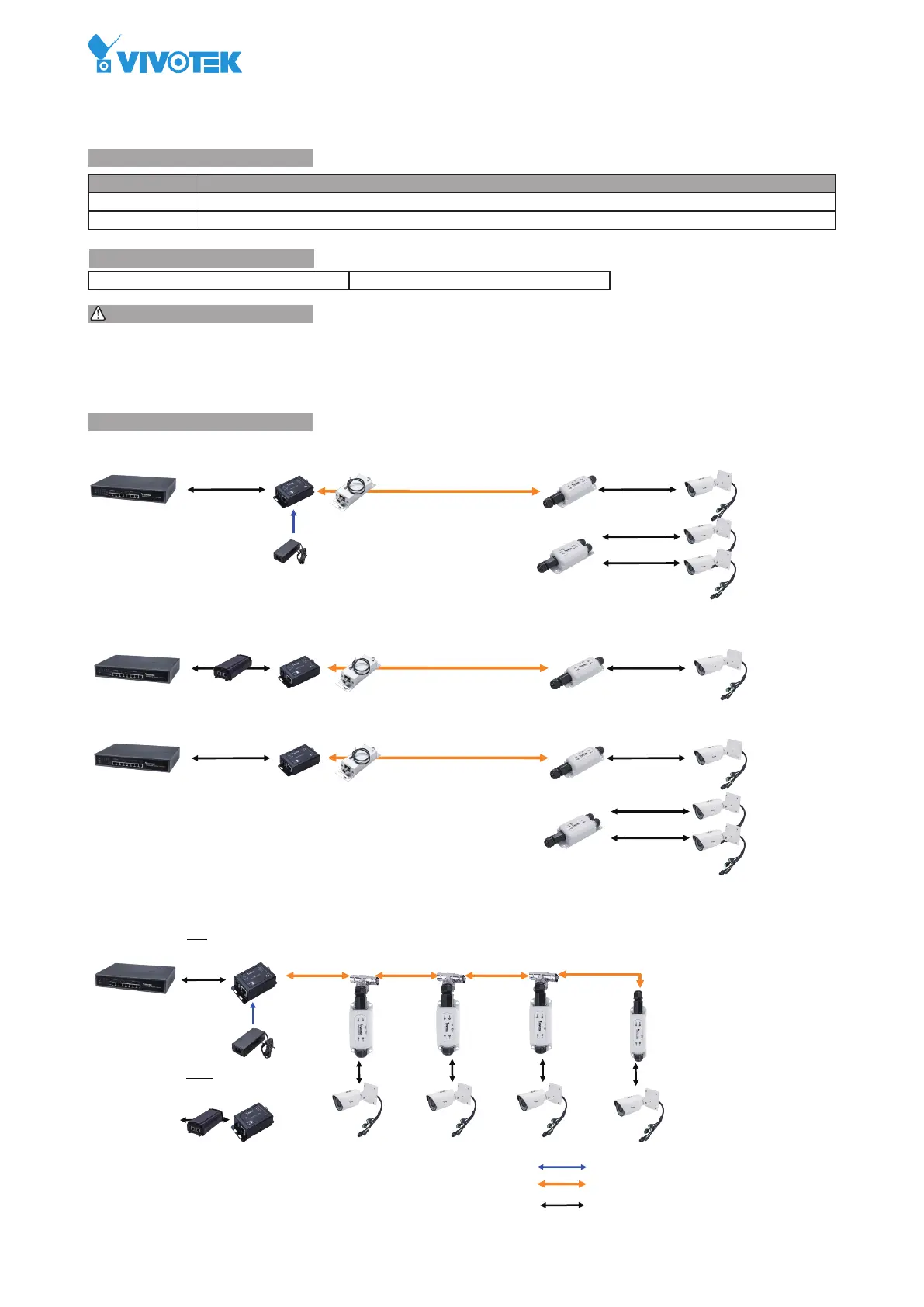 VIVOTEK