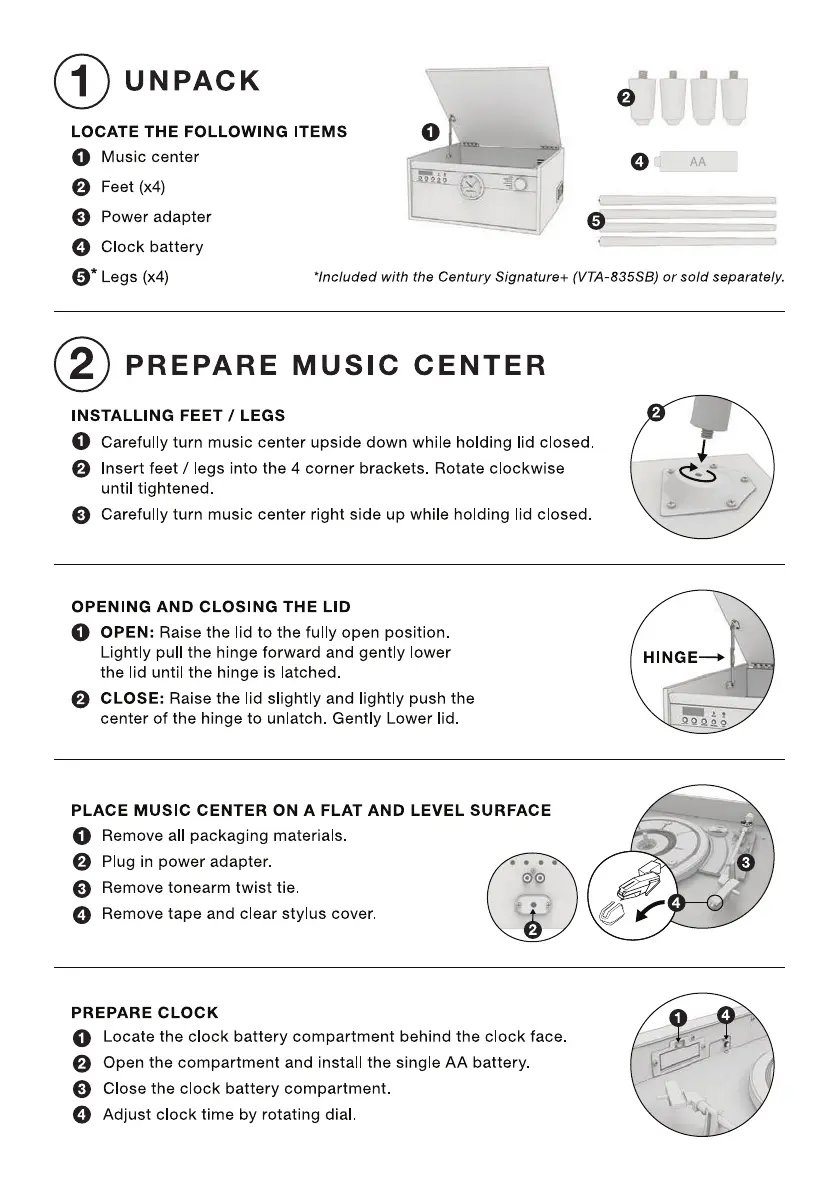 1 UNPACK

LOCATE THE FOLLOWING ITEMS
1 Music center
2 Feet (x4)
3 Power adapter
4 Clock battery
5* Legs (x4)

1
2
4 AA
5

*Included with the Century Signature+ (VTA-835SB) or sold separately.

2 PREPARE MUSIC CENTER

INSTALLING FEET / LEGS
1 Carefully turn music center upside down while holding lid closed.
2 Insert feet / legs into the 4 corner brackets. Rotate clockwise until tightened.
3 Carefully turn music center right side up while holding lid closed.

2

OPENING AND CLOSING THE LID
1 OPEN: Raise the lid to the fully open position. Lightly pull the hinge forward and gently lower the lid until the hinge is latched.
2 CLOSE: Raise the lid slightly and lightly push the center of the hinge to unlatch. Gently Lower lid.

HINGE

PLACE MUSIC CENTER ON A FLAT AND LEVEL SURFACE
1 Remove all packaging materials.
2 Plug in power adapter.
3 Remove tonearm twist tie.
4 Remove tape and clear stylus cover.

2
3
4

PREPARE CLOCK
1 Locate the clock battery compartment behind the clock face.
2 Open the compartment and install the single AA battery.
3 Close the clock battery compartment.
4 Adjust clock time by rotating dial.

1
4