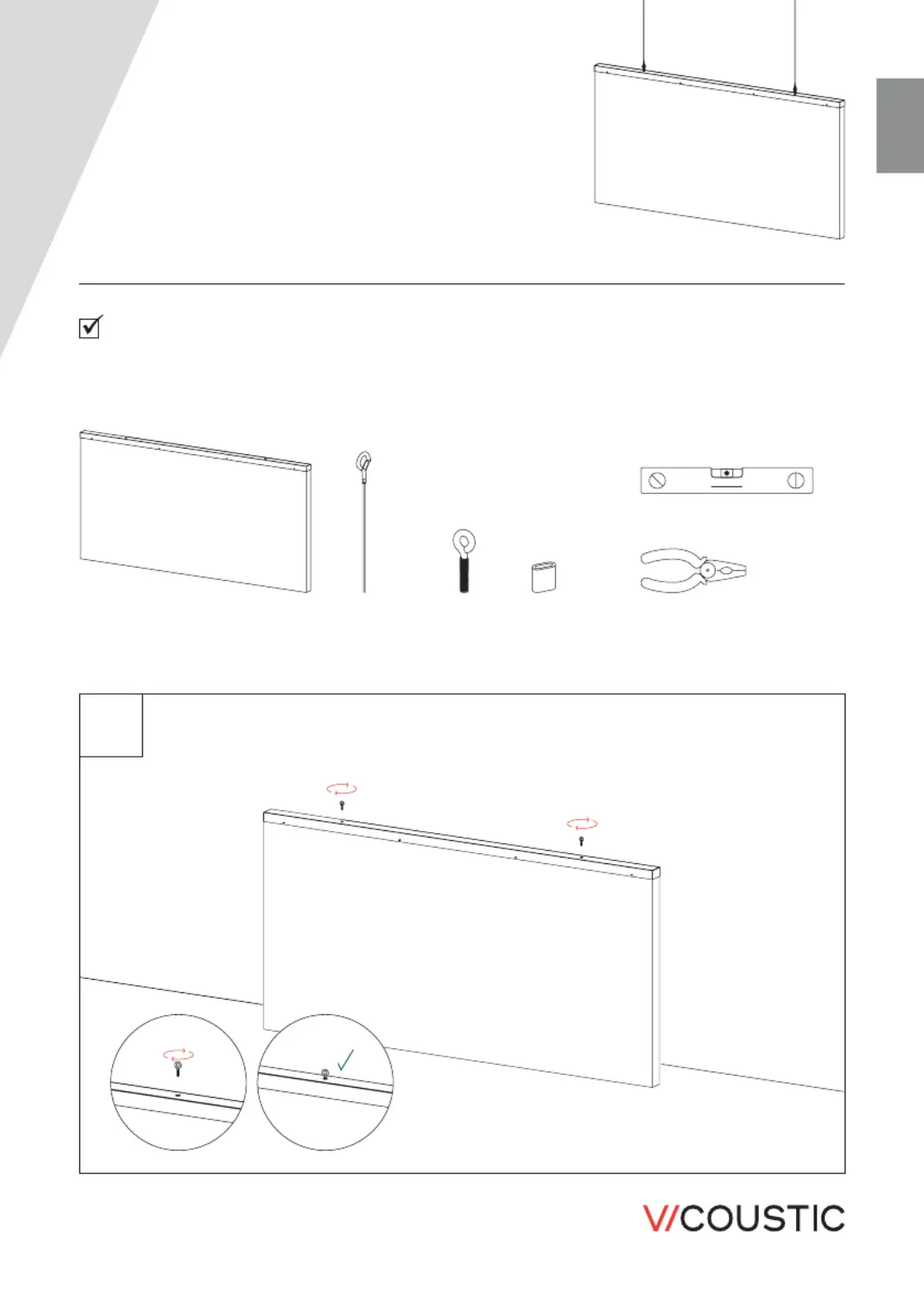 V/COUSTIC