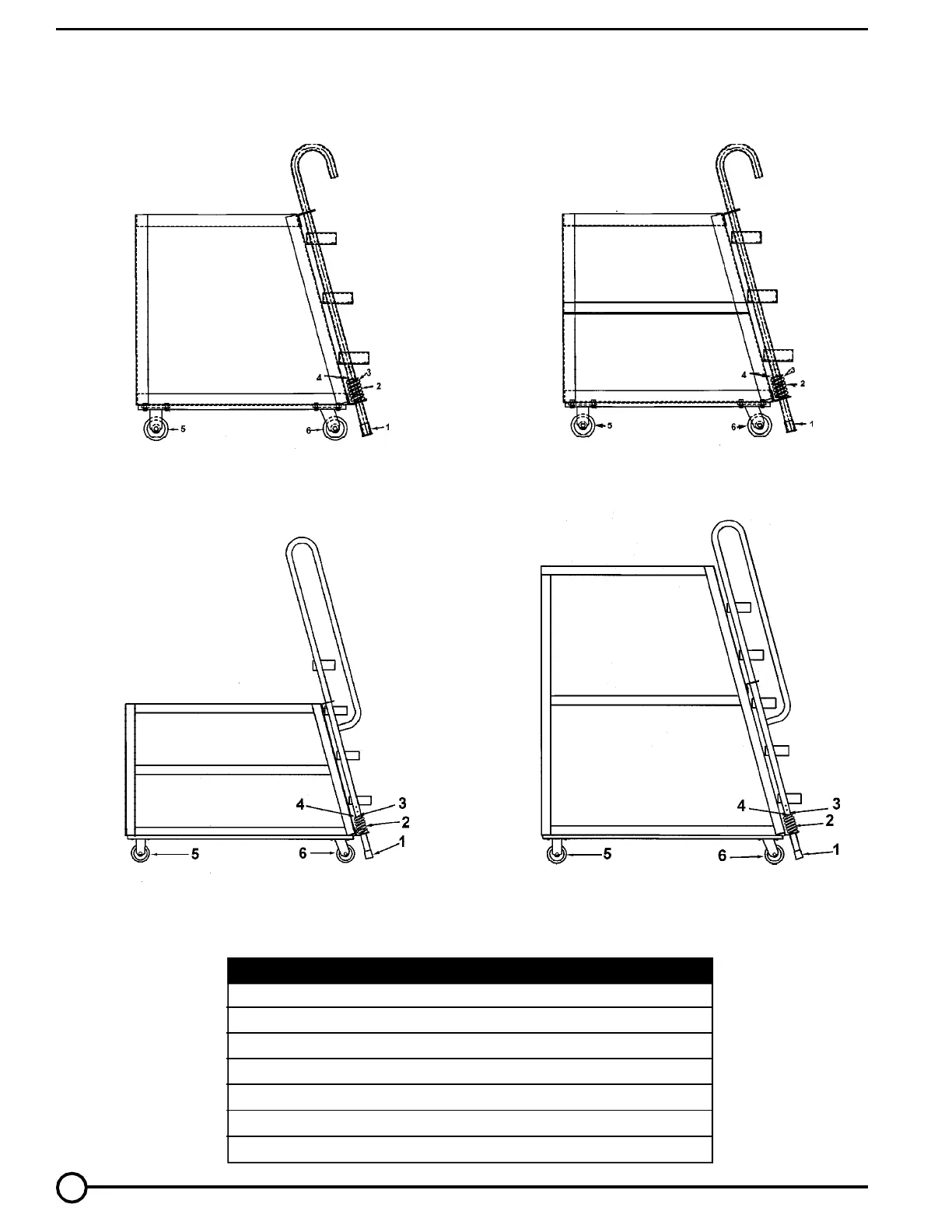 4
3
2
5
6
1

4
3
2
5
6
1

4
3
2
5
6
1

4
3
2
5
6
1