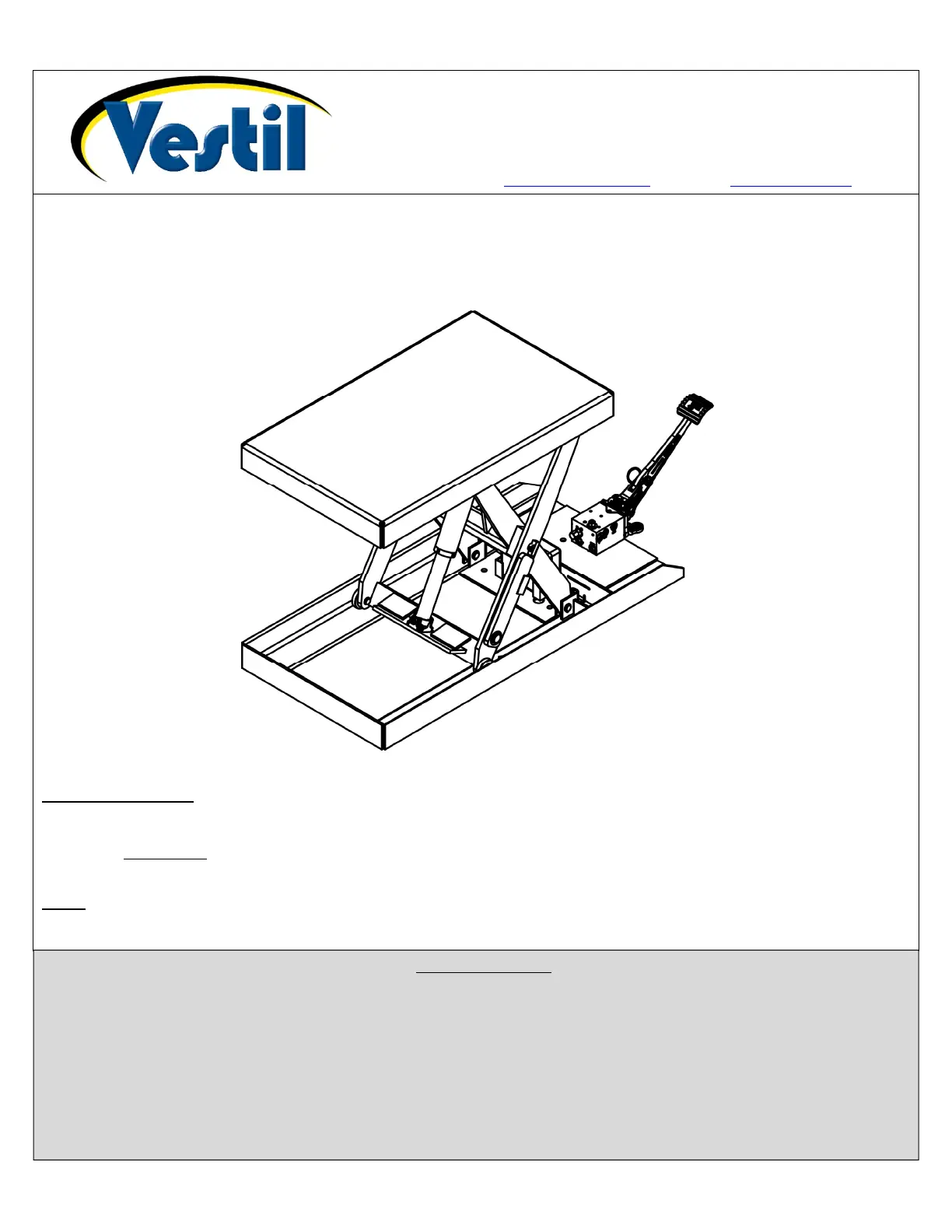 Vestil