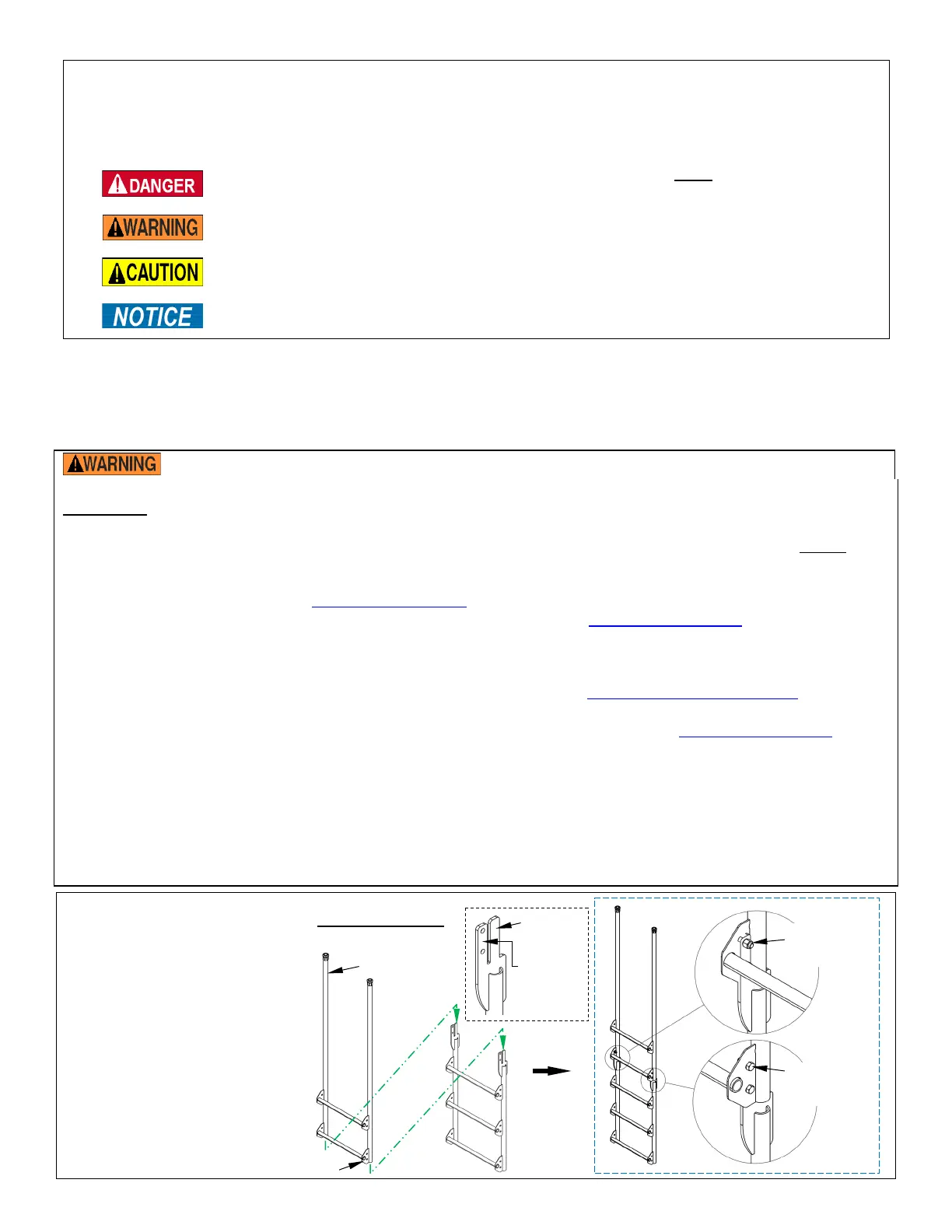 DANGER

WARNING

CAUTION

NOTICE

WARNING