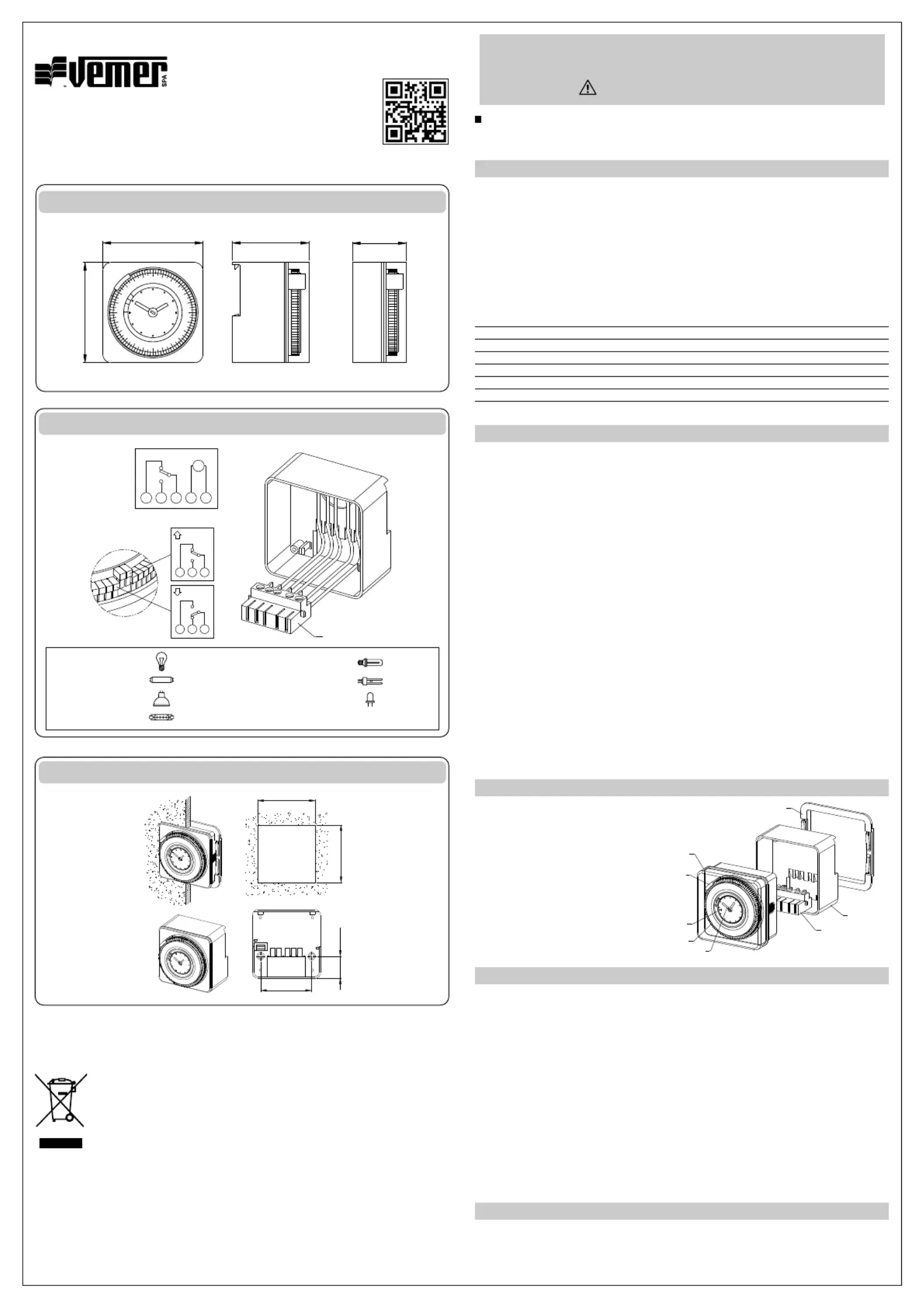 vemer SPA