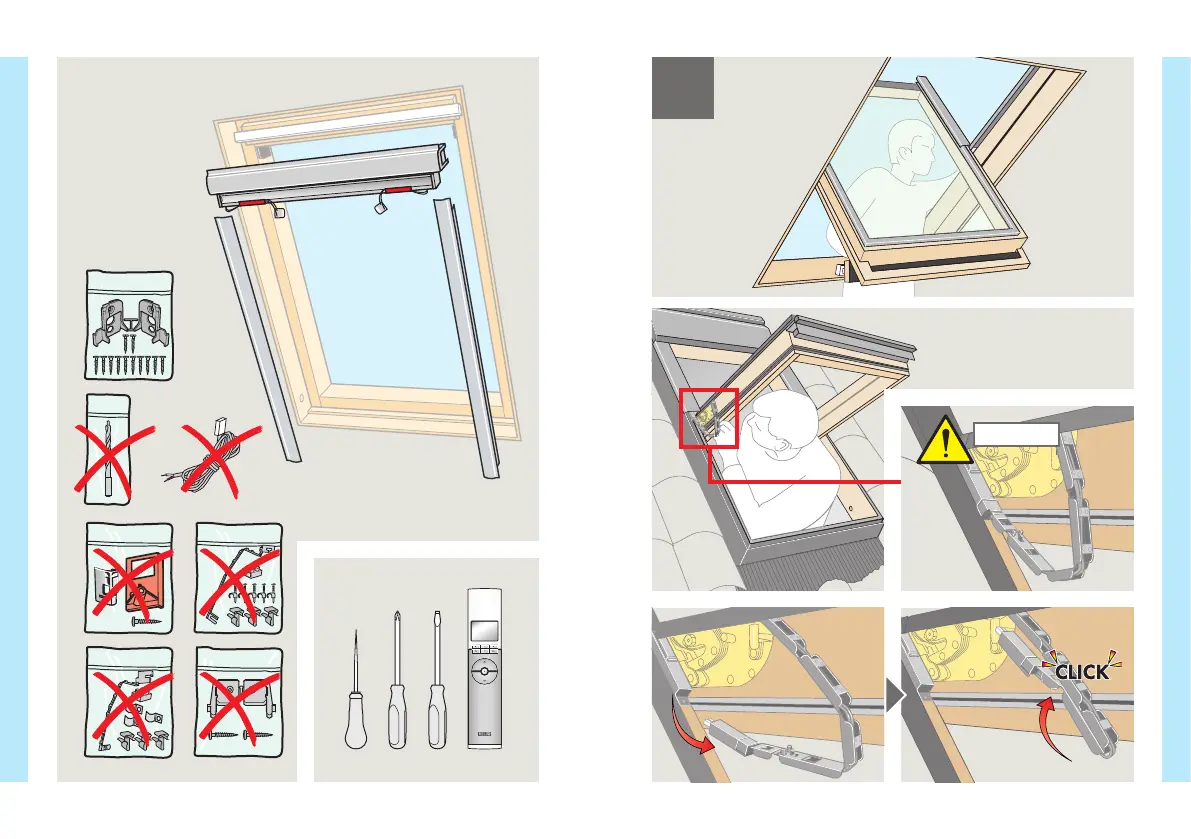 CLICK