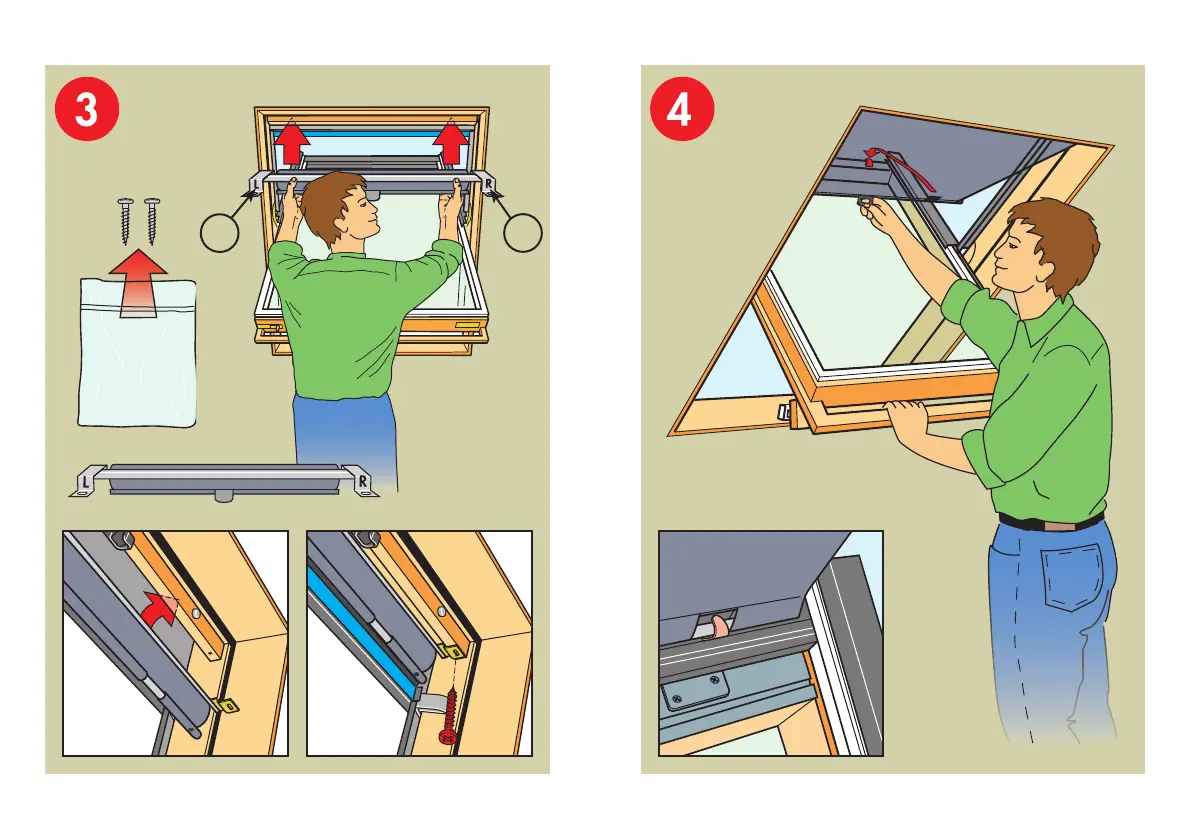 3

L

R

L

R

4