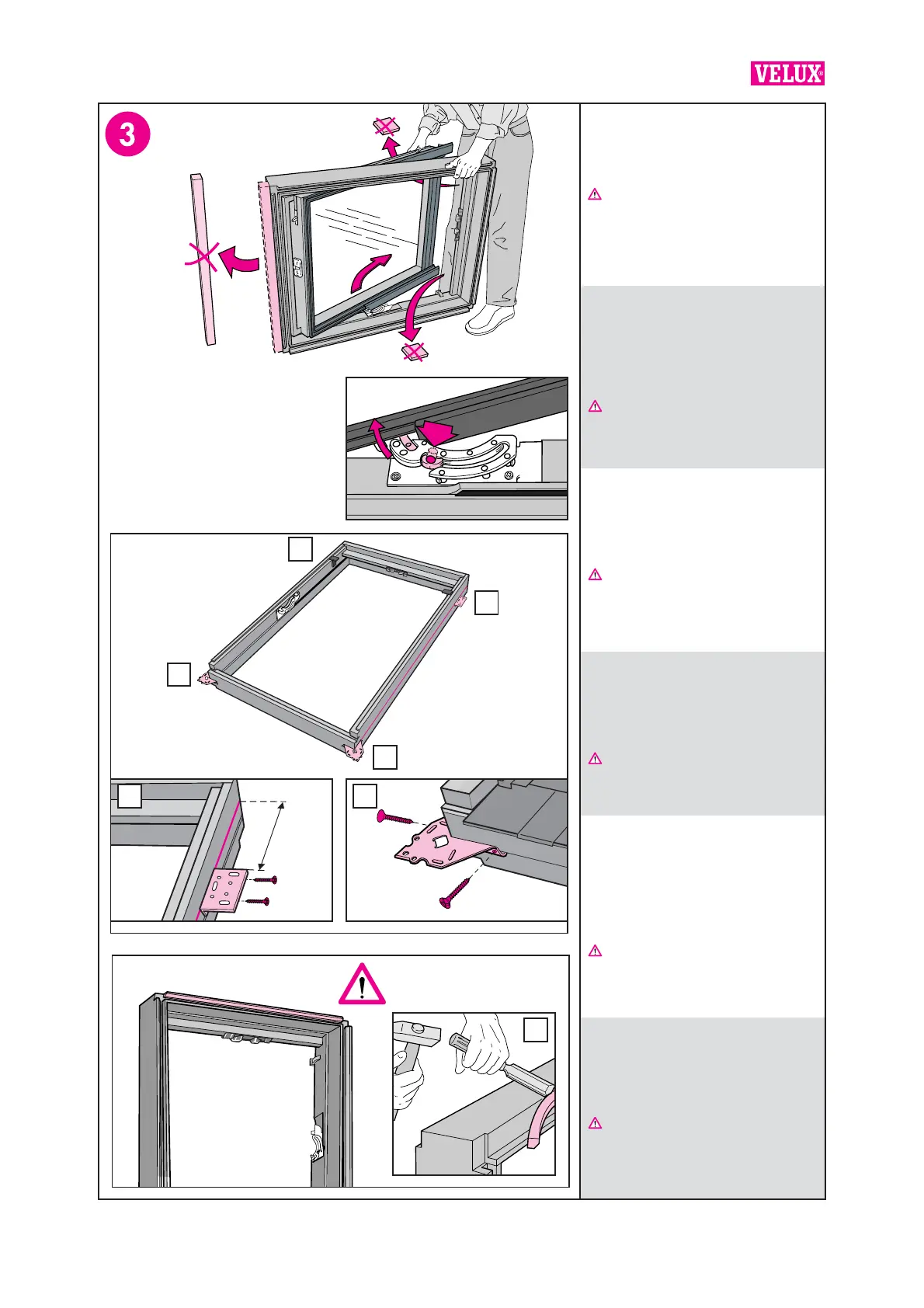 VELUX®

3