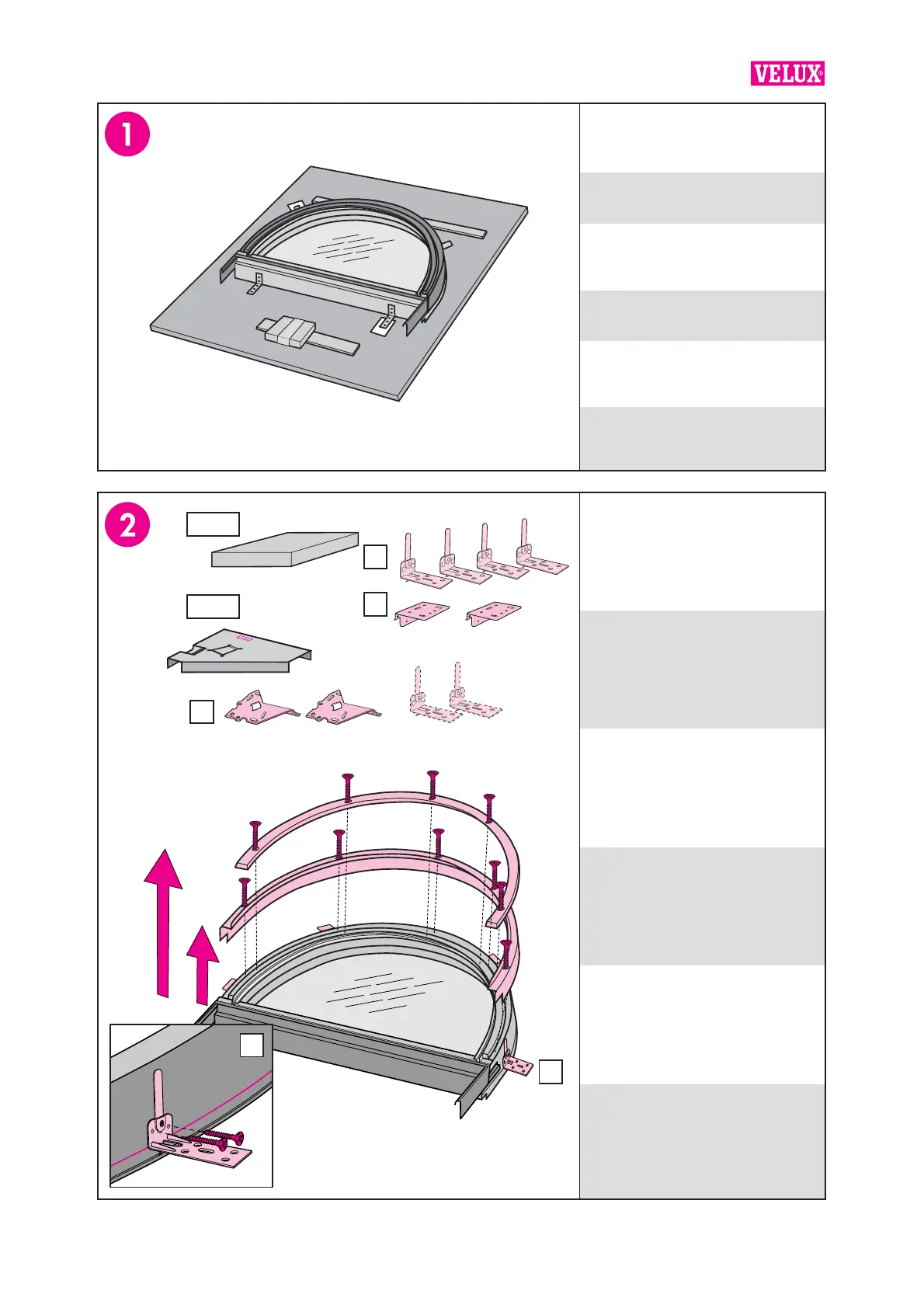 VELUX®

1

2