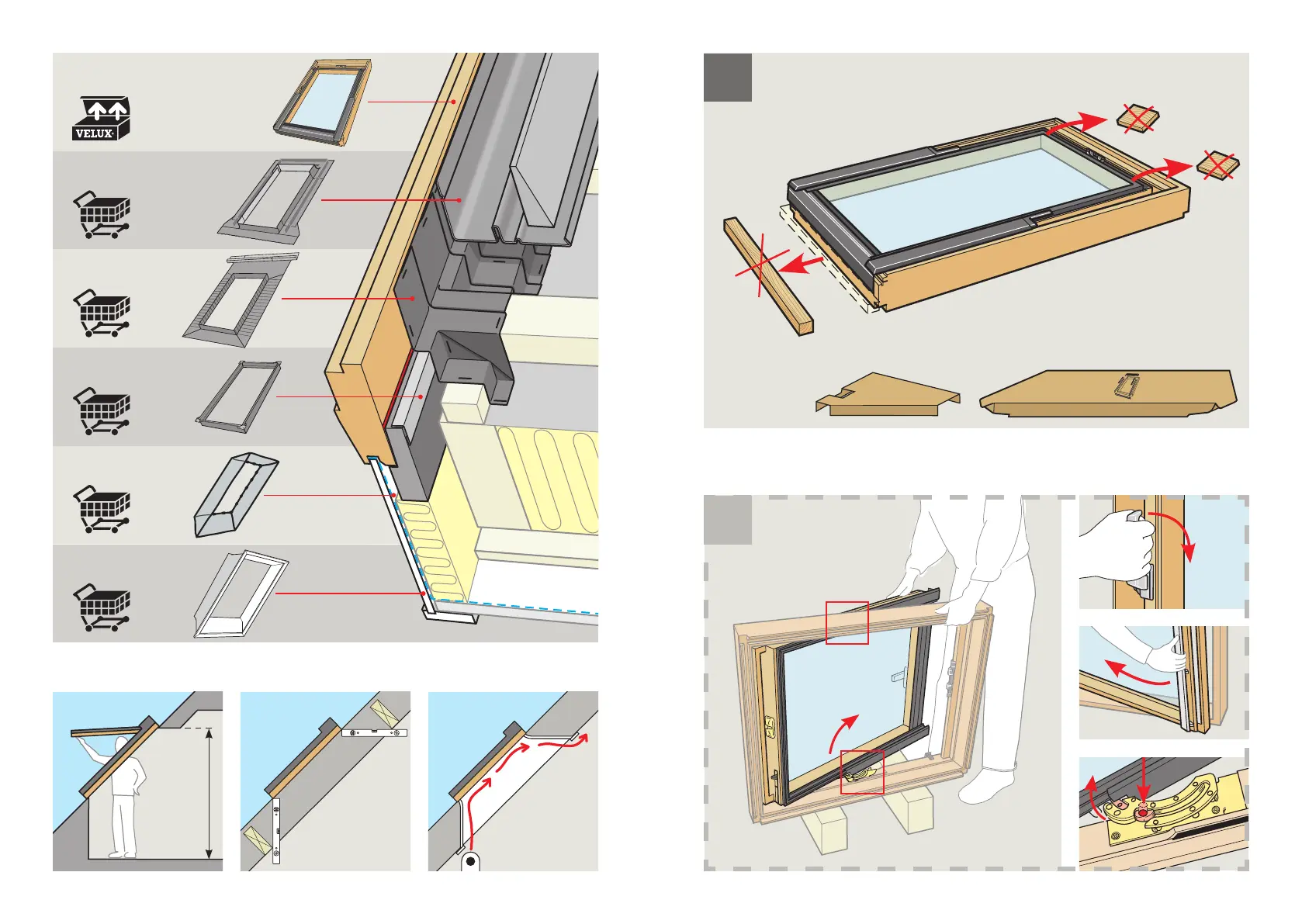 VELUX