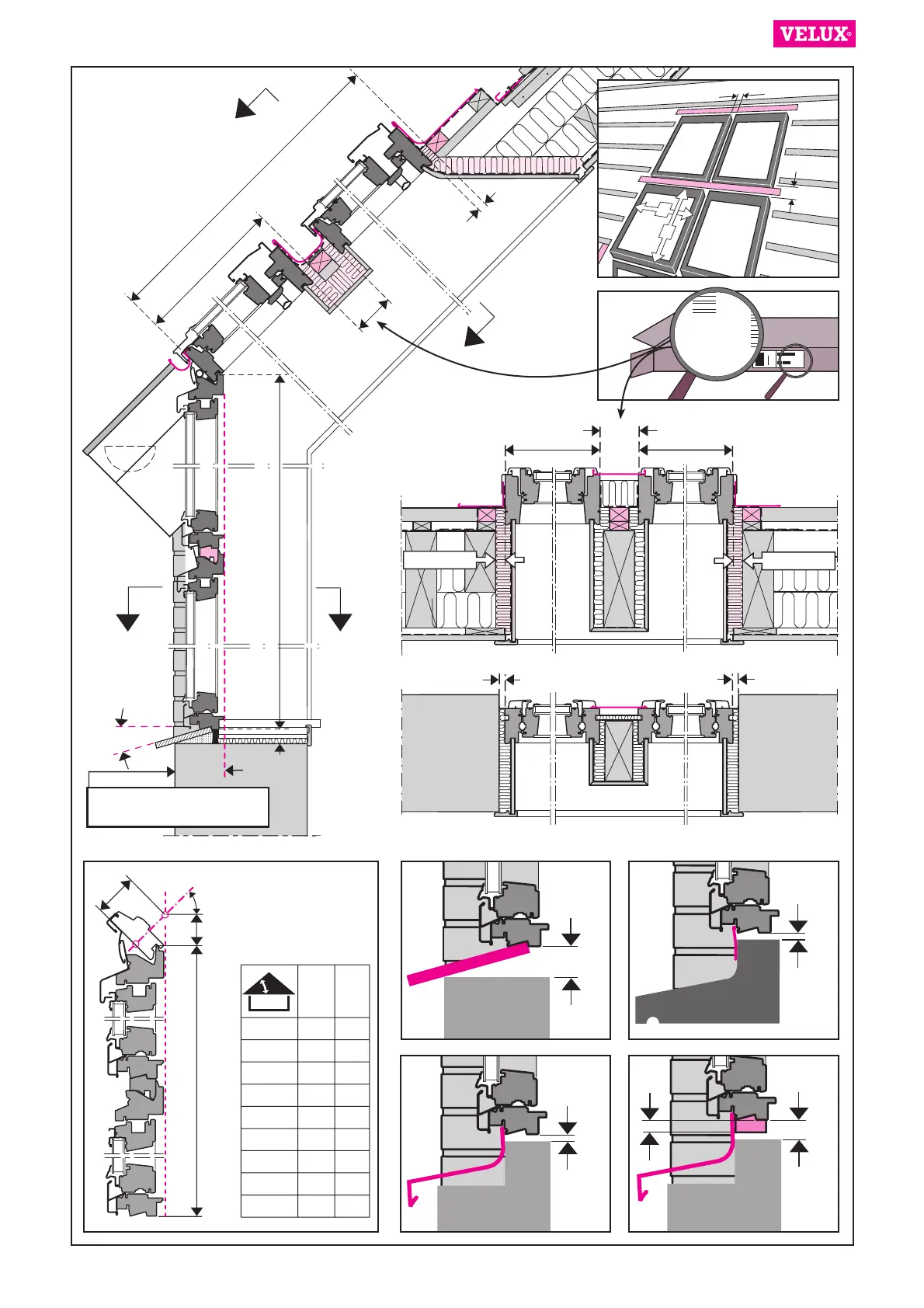 VELUX®