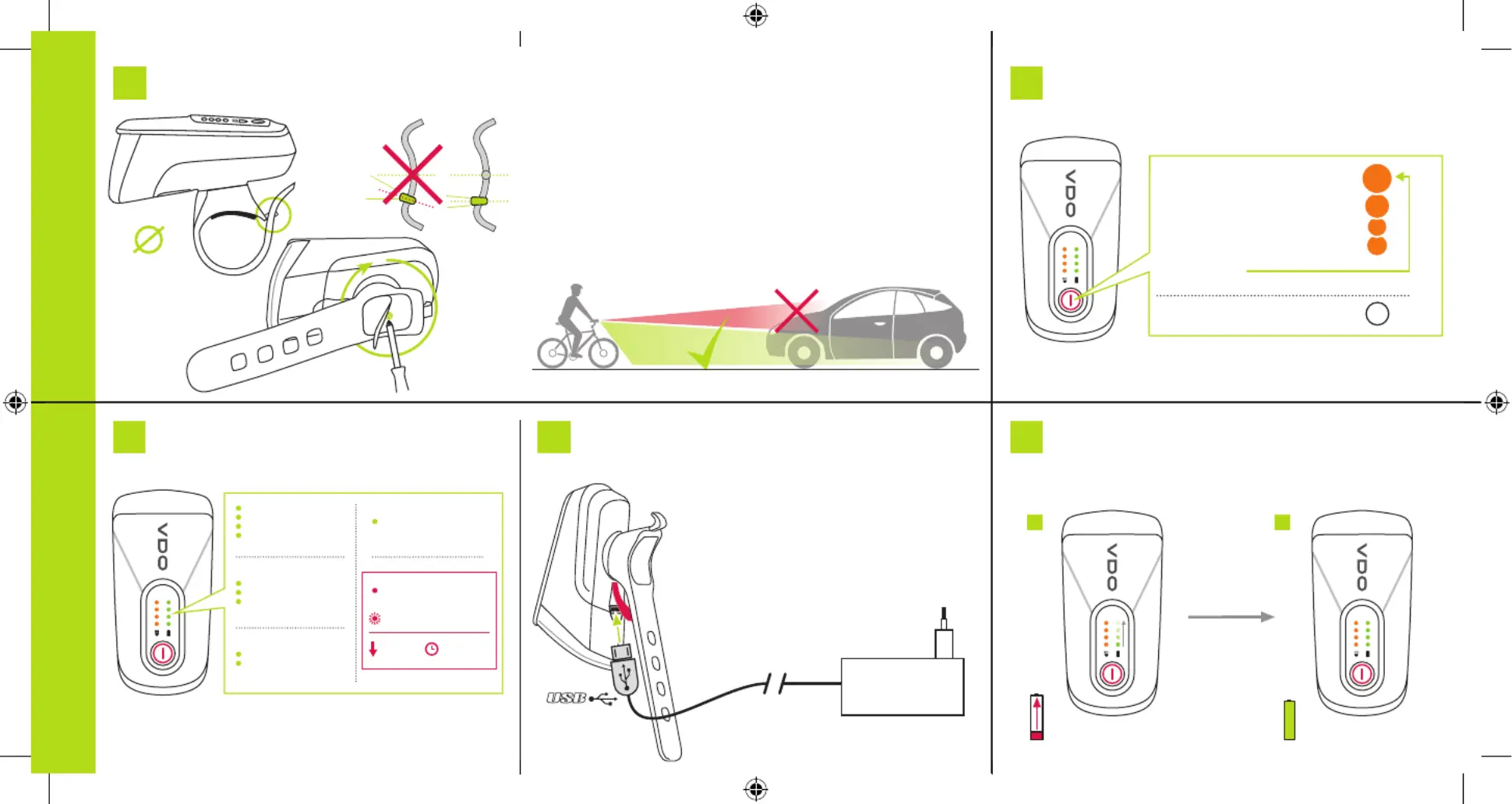 VDO

VDO

USB

VDO

VDO